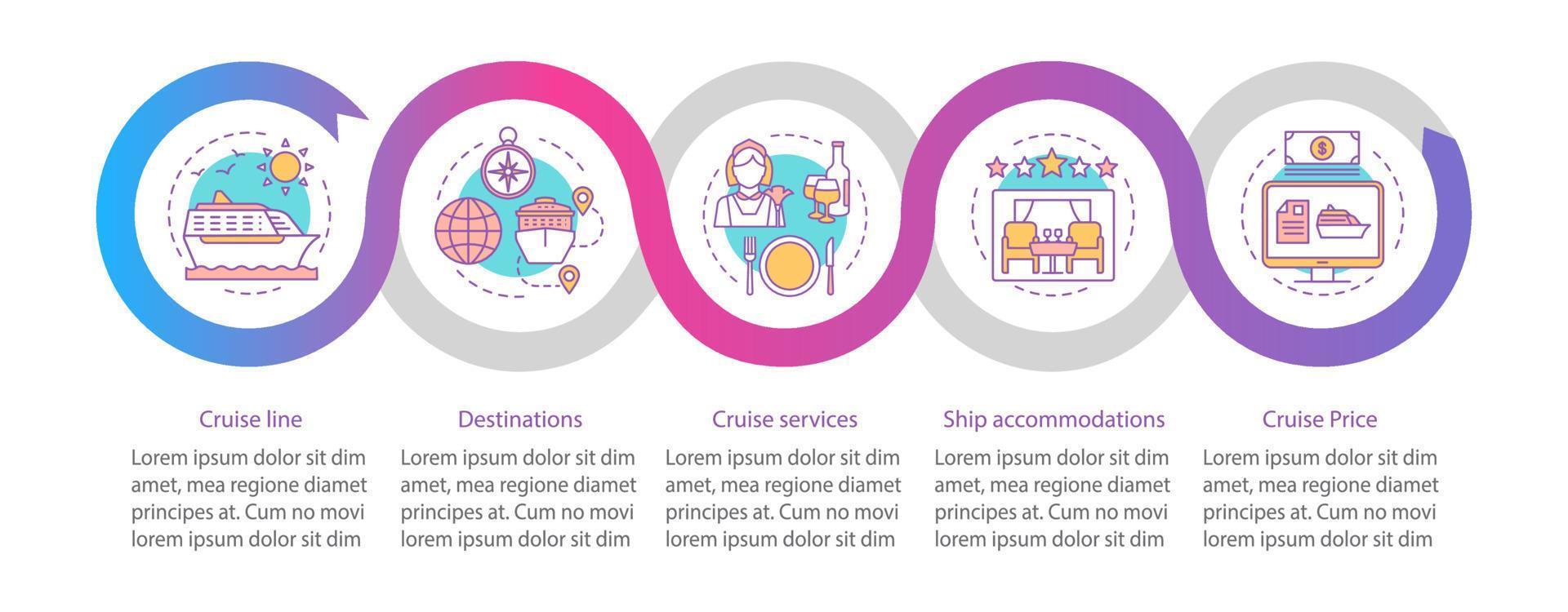 $

Cruise line

Lorem ipsum dolor sit dim amet, mea regione diamet principes at. Cum no movi lorem ipsum dolor sit dim

Destinations

Lorem ipsum dolor sit dim amet, mea regione diamet principes at. Cum no movi lorem ipsum dolor sit dim

Cruise services

Lorem ipsum dolor sit dim amet, mea regione diamet principes at. Cum no movi lorem ipsum dolor sit dim

Ship accommodations

Lorem ipsum dolor sit dim amet, mea regione diamet principes at. Cum no movi lorem ipsum dolor sit dim

Cruise Price

Lorem ipsum dolor sit dim amet, mea regione diamet principes at. Cum no movi lorem ipsum dolor sit dim