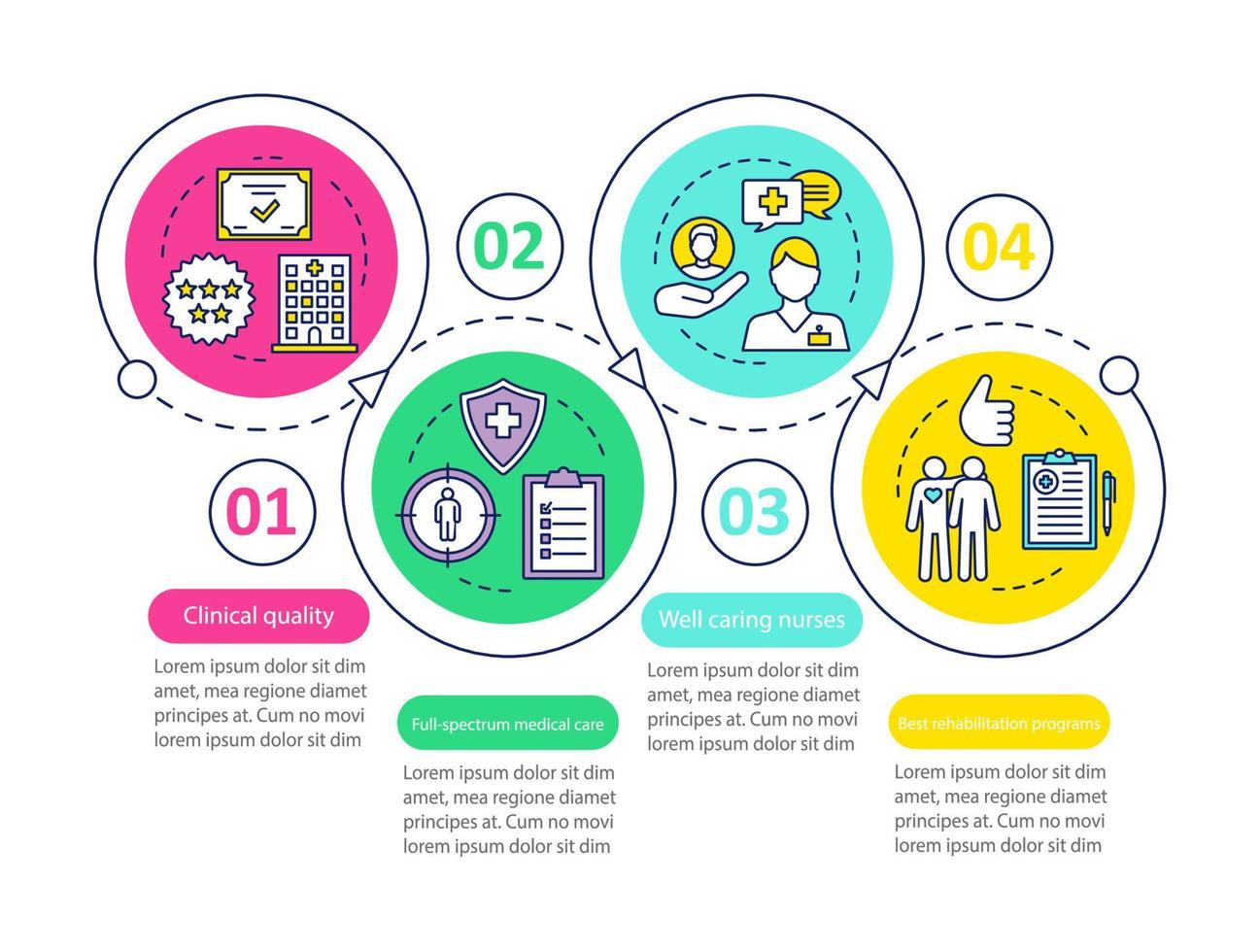 01

Clinical quality

Lorem ipsum dolor sit dim amet, mea regione diamet principes at. Cum no movi lorem ipsum dolor sit dim

02

Full-spectrum medical care

Lorem ipsum dolor sit dim amet, mea regione diamet principes at. Cum no movi lorem ipsum dolor sit dim

03

Well caring nurses

Lorem ipsum dolor sit dim amet, mea regione diamet principes at. Cum no movi lorem ipsum dolor sit dim

04

Best rehabilitation programs

Lorem ipsum dolor sit dim amet, mea regione diamet principes at. Cum no movi lorem ipsum dolor sit dim