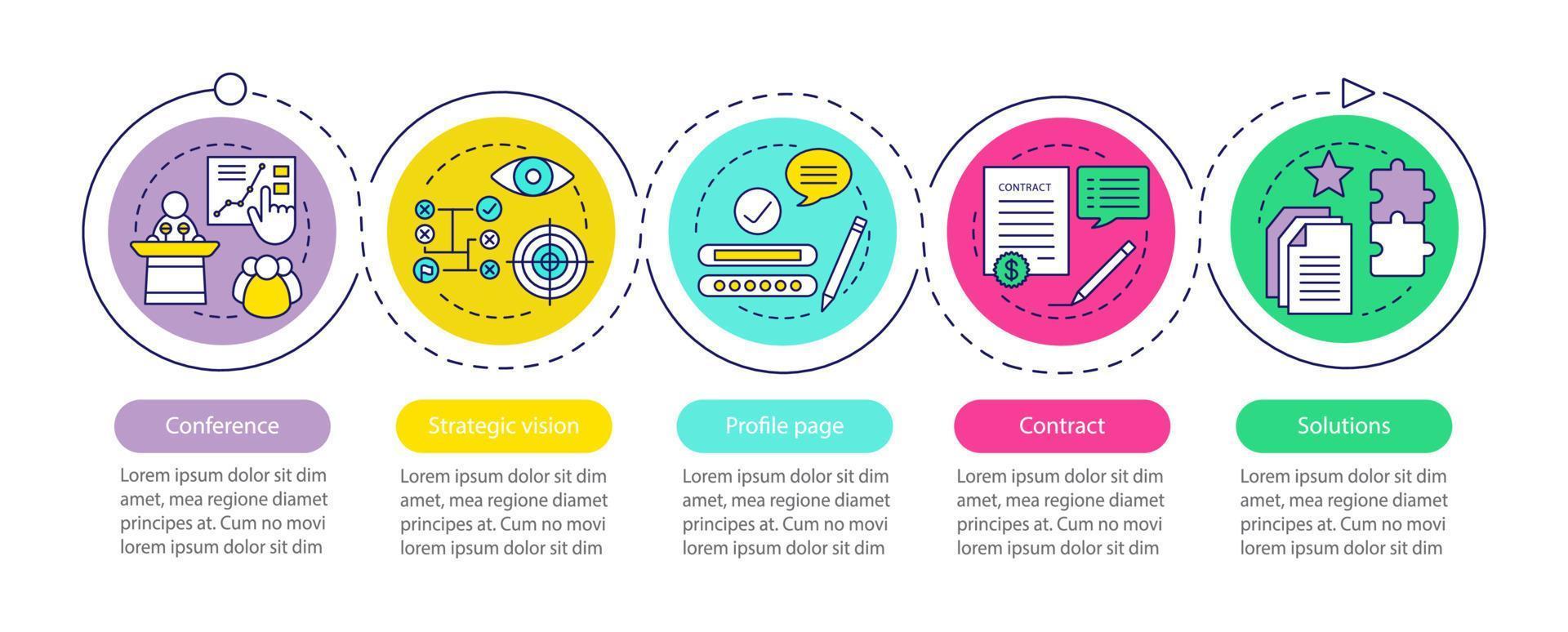 CONTRACT

Conference

Lorem ipsum dolor sit dim amet, mea regione diamet principes at. Cum no movi lorem ipsum dolor sit dim

Strategic vision

Lorem ipsum dolor sit dim amet, mea regione diamet principes at. Cum no movi lorem ipsum dolor sit dim

Profile page

Lorem ipsum dolor sit dim amet, mea regione diamet principes at. Cum no movi lorem ipsum dolor sit dim

Contract

Lorem ipsum dolor sit dim amet, mea regione diamet principes at. Cum no movi lorem ipsum dolor sit dim

Solutions

Lorem ipsum dolor sit dim amet, mea regione diamet principes at. Cum no movi lorem ipsum dolor sit dim