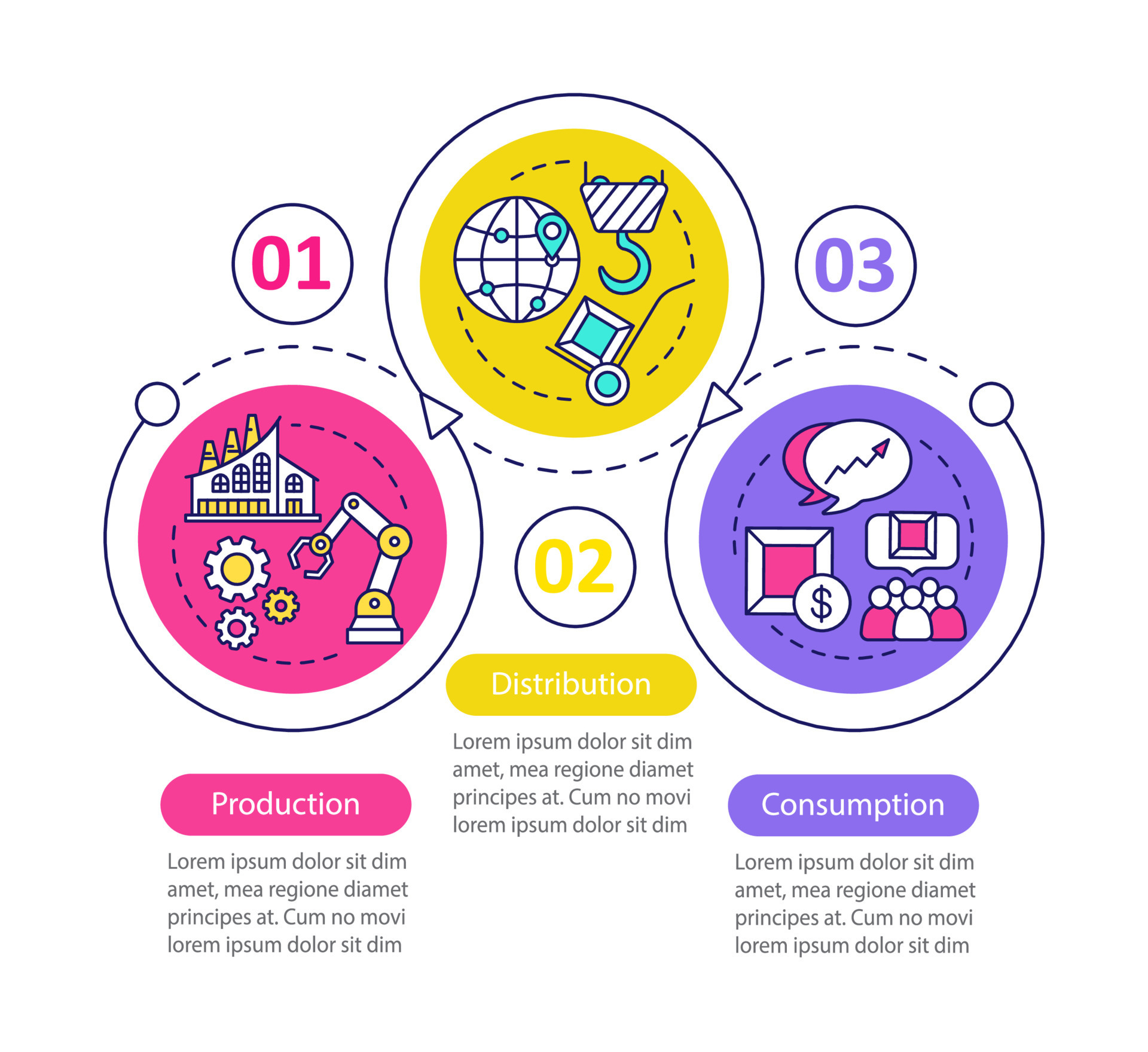 01

Production

Lorem ipsum dolor sit dim amet, mea regione diamet principes at. Cum no movi lorem ipsum dolor sit dim

02

Distribution

Lorem ipsum dolor sit dim amet, mea regione diamet principes at. Cum no movi lorem ipsum dolor sit dim

03

$

Consumption

Lorem ipsum dolor sit dim amet, mea regione diamet principes at. Cum no movi lorem ipsum dolor sit dim