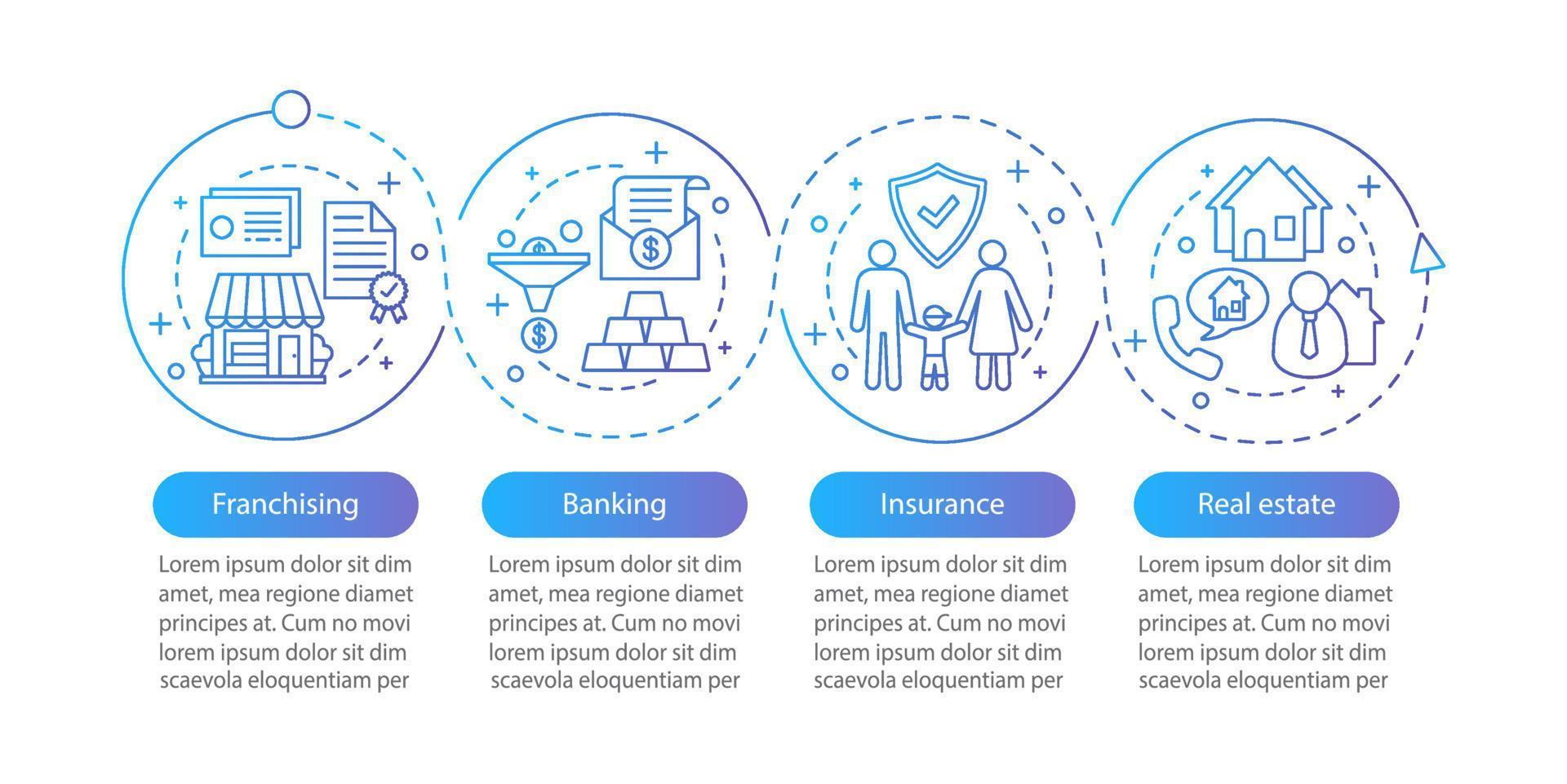 Franchising

Lorem ipsum dolor sit dim amet, mea regione diamet principes at. Cum no movi lorem ipsum dolor sit dim scaevola eloquentiam per

Banking

Lorem ipsum dolor sit dim amet, mea regione diamet principes at. Cum no movi lorem ipsum dolor sit dim scaevola eloquentiam per

Insurance

Lorem ipsum dolor sit dim amet, mea regione diamet principes at. Cum no movi lorem ipsum dolor sit dim scaevola eloquentiam per

Real estate

Lorem ipsum dolor sit dim amet, mea regione diamet principes at. Cum no movi lorem ipsum dolor sit dim scaevola eloquentiam per