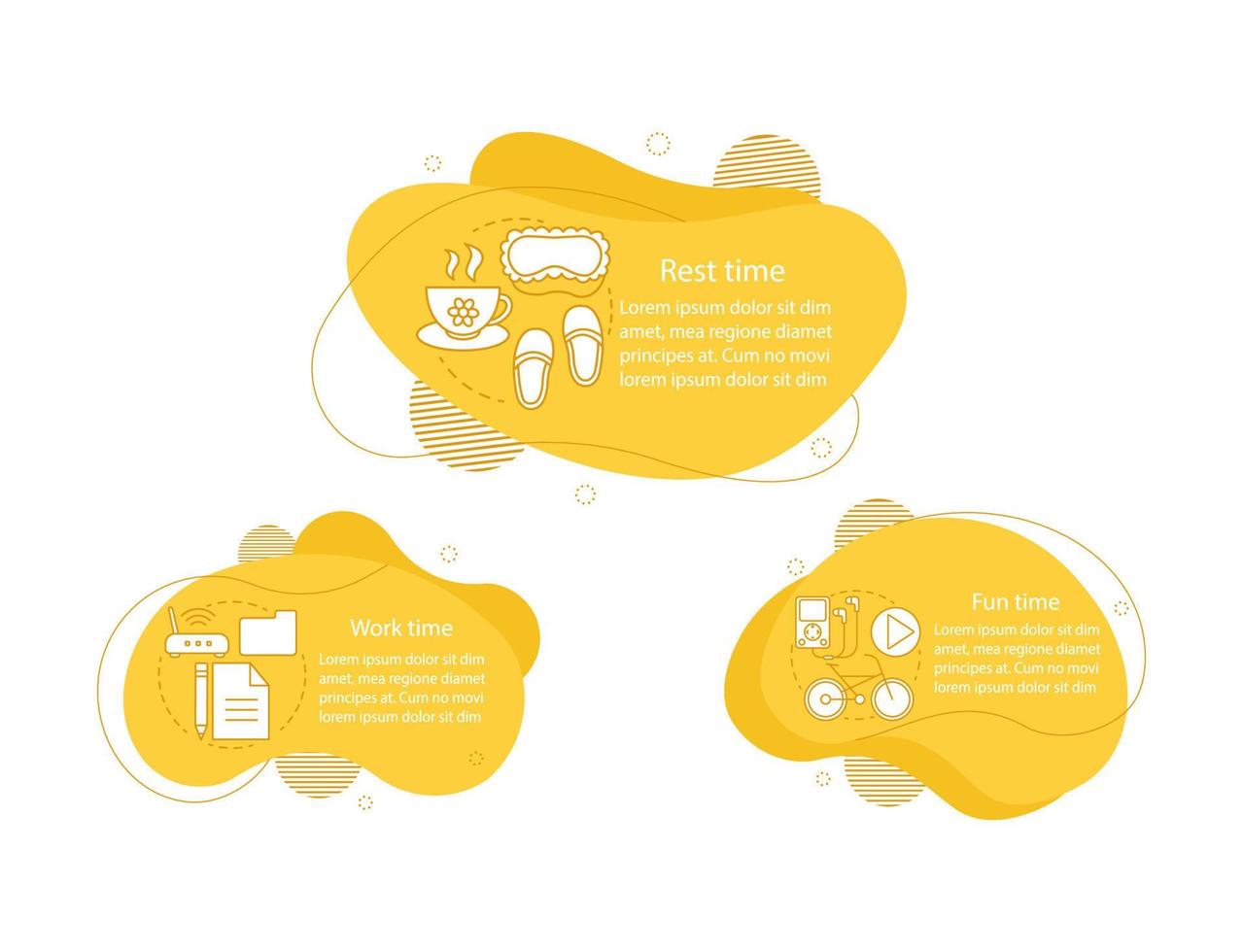 Rest time

Lorem ipsum dolor sit dim amet, mea regione diamet principes at. Cum no movi lorem ipsum dolor sit dim

Work time

Lorem ipsum dolor sit dim amet, mea regione diamet principes at. Cum no movi lorem ipsum dolor sit dim

Fun time

Lorem ipsum dolor sit dim amet, mea regione diamet principes at. Cum no movi lorem ipsum dolor sit dim