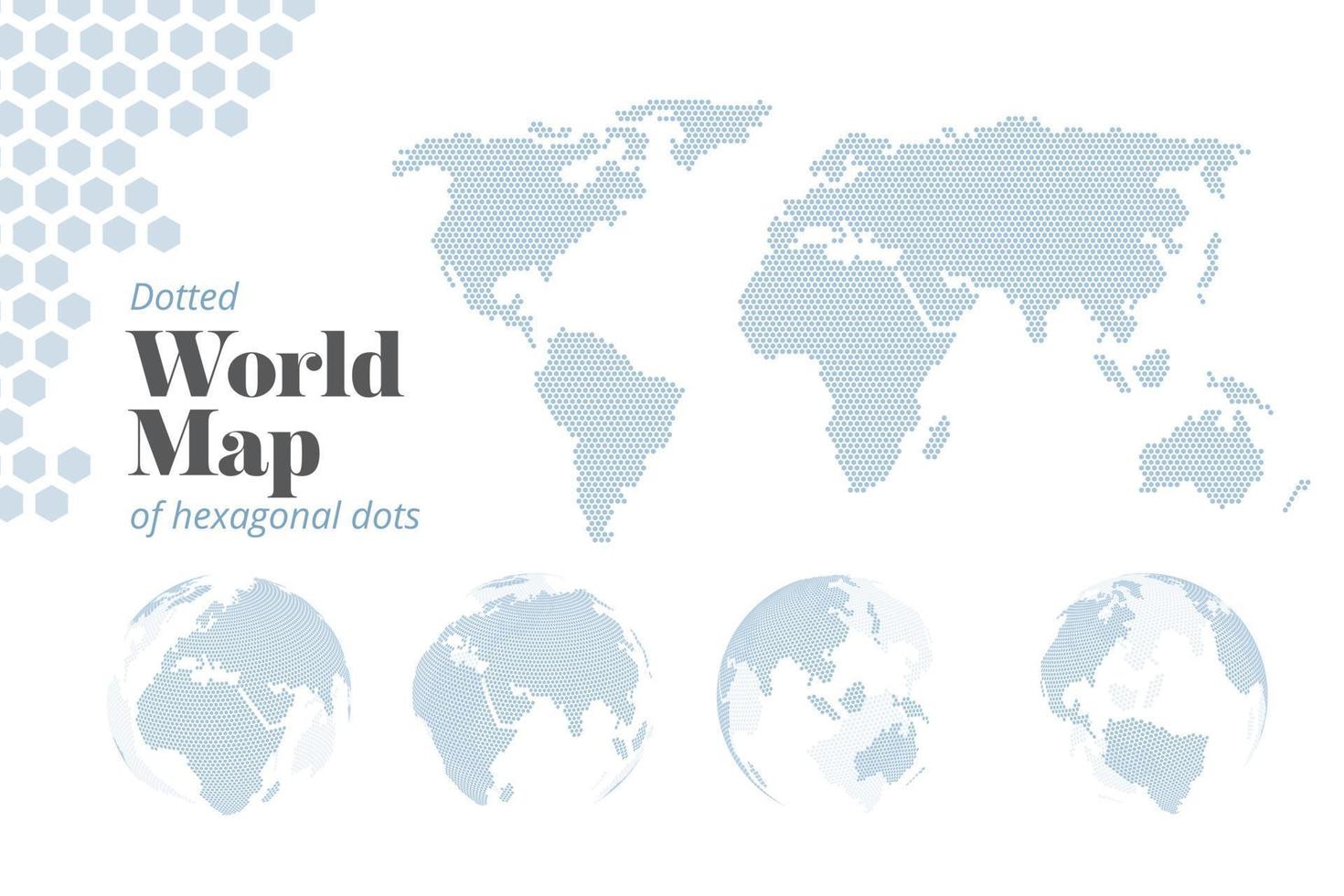 Dotted
World Map
of hexagonal dots