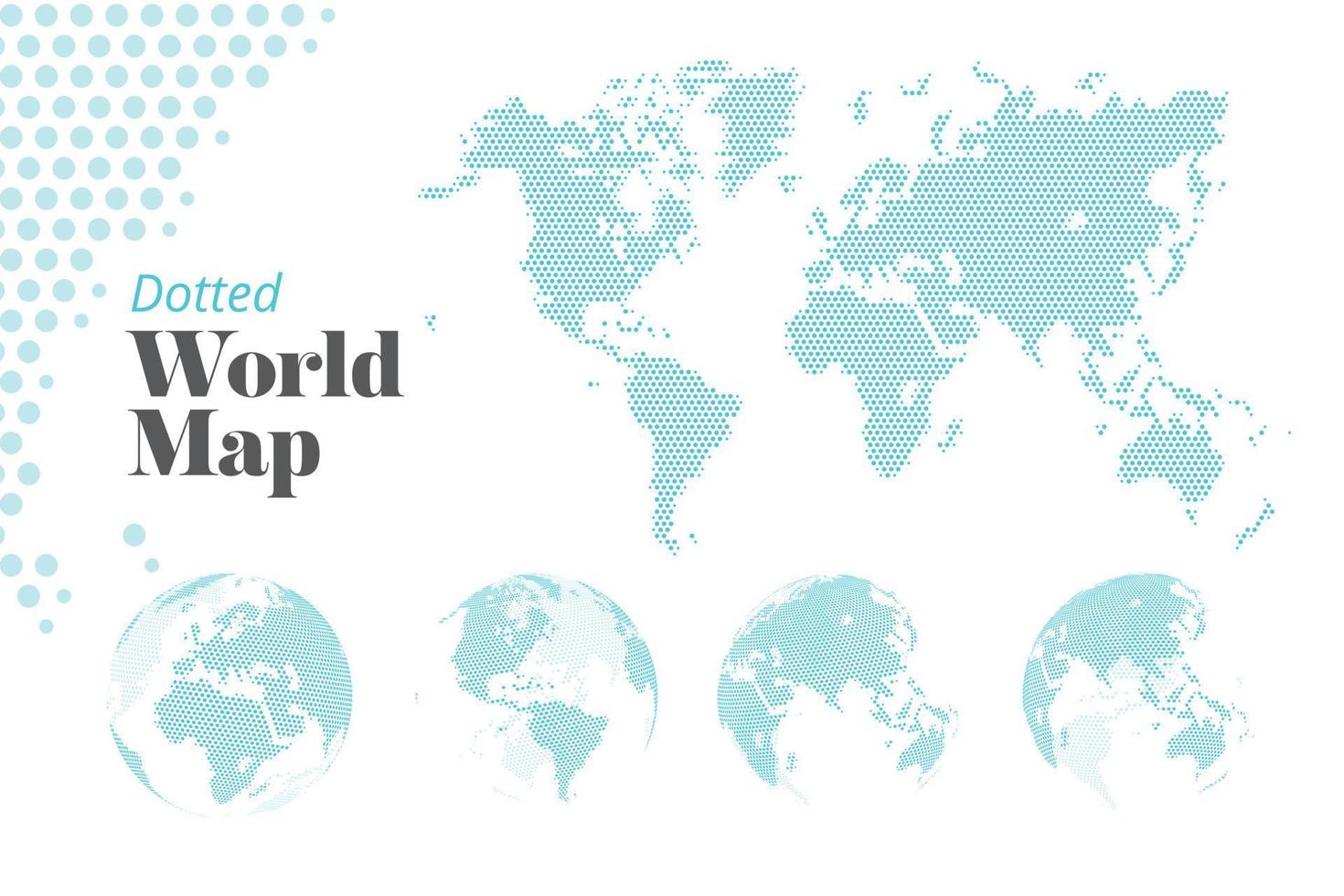 Dotted
World
Map