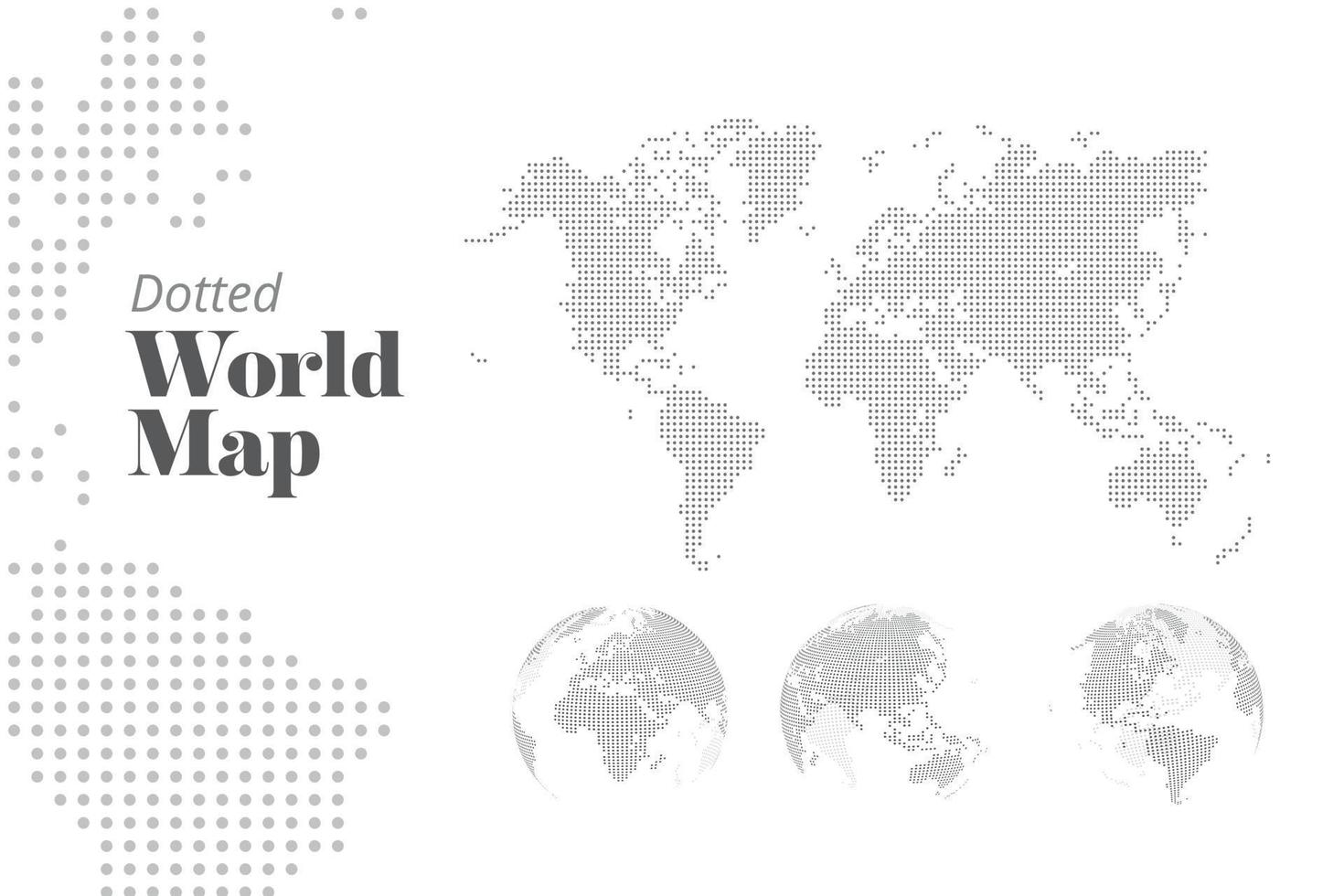 Dotted
World
Map