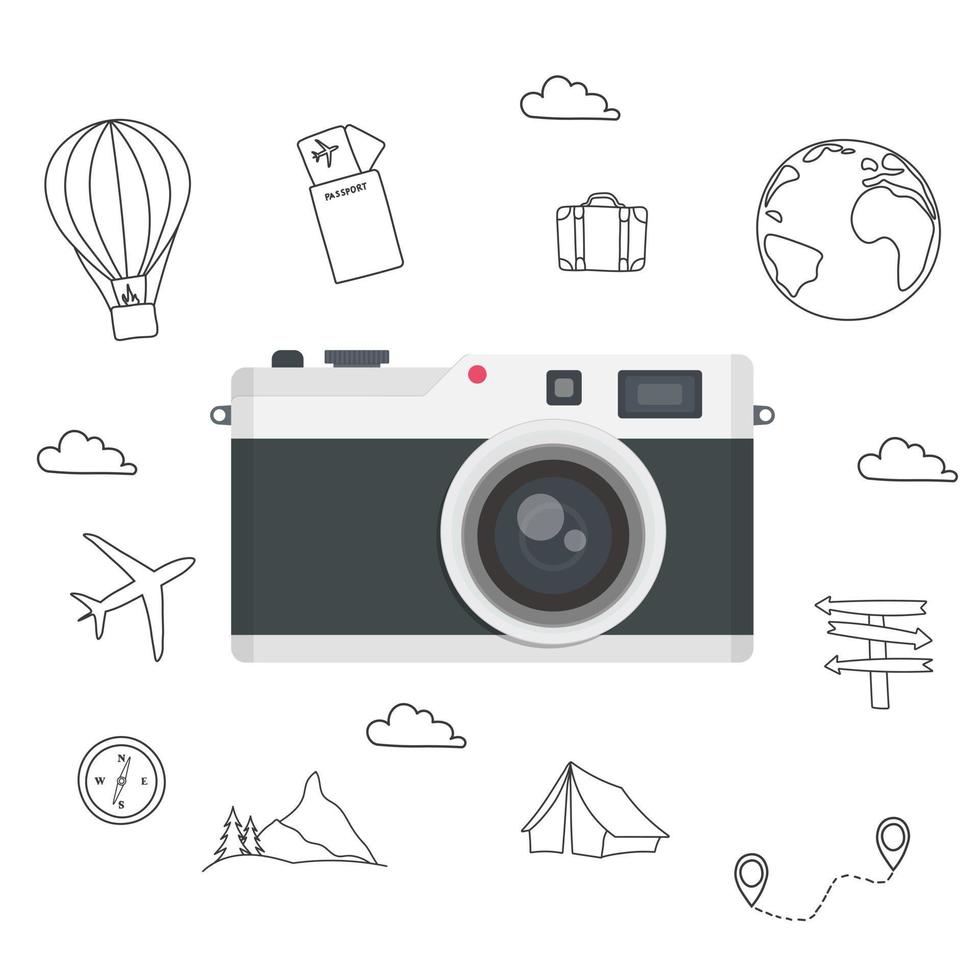 PASSPORT

N
W E
S