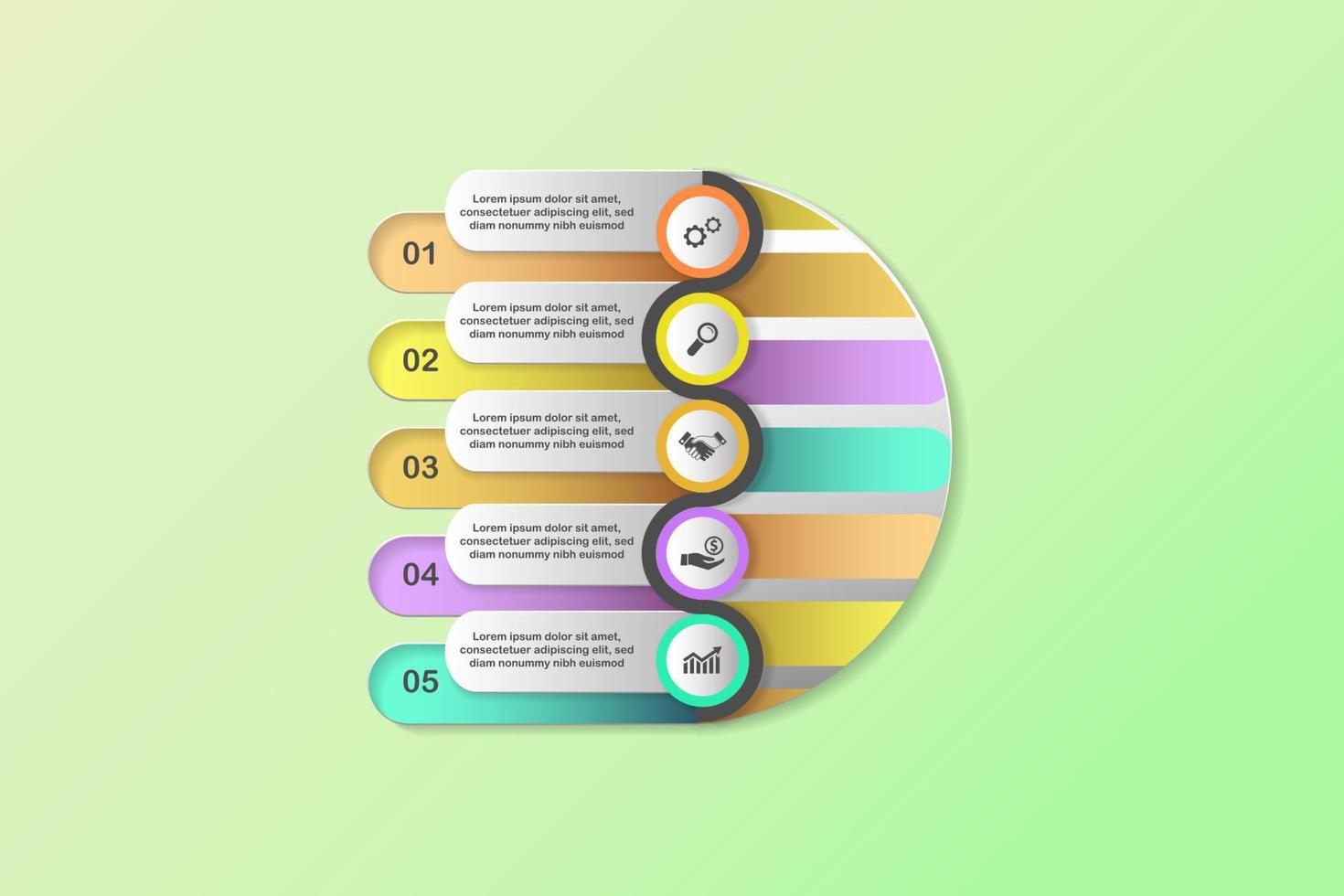 Lorem ipsum dolor sit amet, consectetuer adipiscing elit, sed diam nonummy nibh euismod

01

Lorem ipsum dolor sit amet, consectetuer adipiscing elit, sed diam nonummy nibh euismod

02

Lorem ipsum dolor sit amet, consectetuer adipiscing elit, sed diam nonummy nibh euismod

03

Lorem ipsum dolor sit amet, consectetuer adipiscing elit, sed diam nonummy nibh euismod

04

Lorem ipsum dolor sit amet, consectetuer adipiscing elit, sed diam nonummy nibh euismod

05