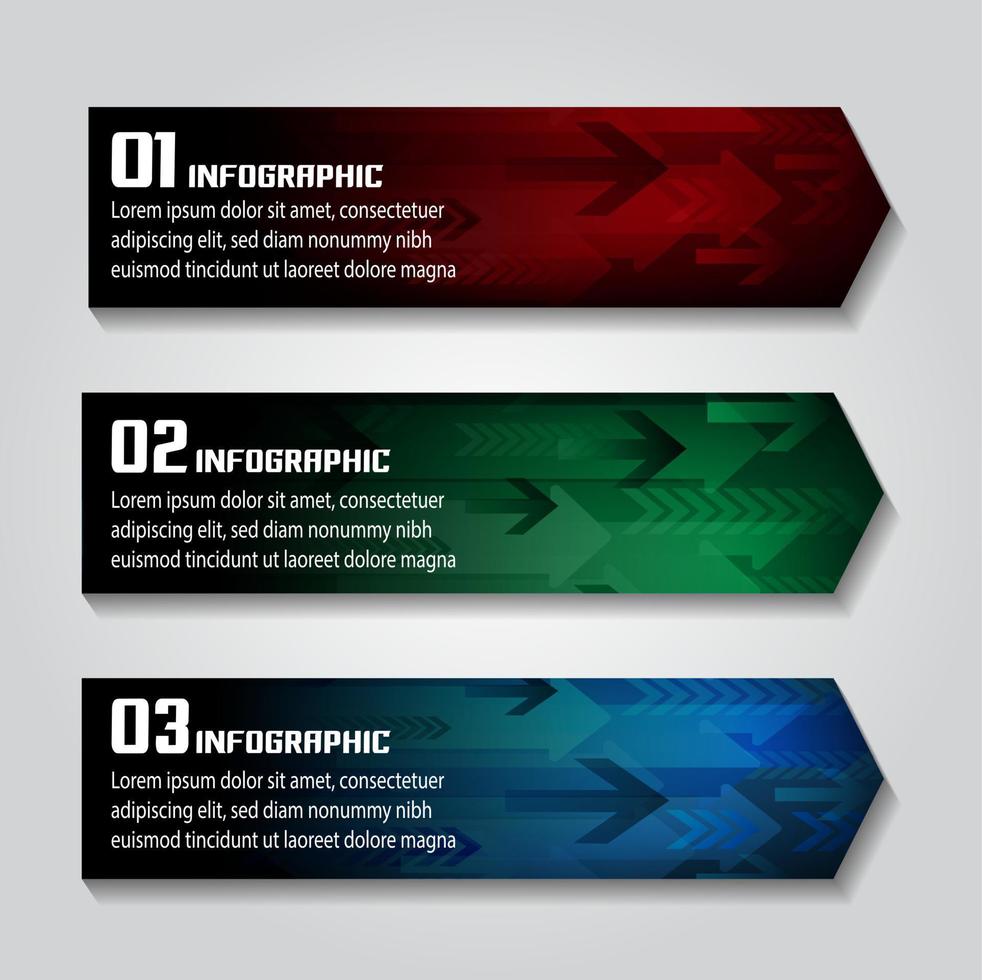 01 INFOGRAPHIC

Lorem ipsum dolor sit amet, consectetuer adipiscing elit, sed diam nonummy nibh euismod tincidunt ut laoreet dolore magna

02 INFOGRAPHIC

Lorem ipsum dolor sit amet, consectetuer adipiscing elit, sed diam nonummy nibh euismod tincidunt ut laoreet dolore magna

03 INFOGRAPHIC

Lorem ipsum dolor sit amet, consectetuer adipiscing elit, sed diam nonummy nibh euismod tincidunt ut laoreet dolore magna