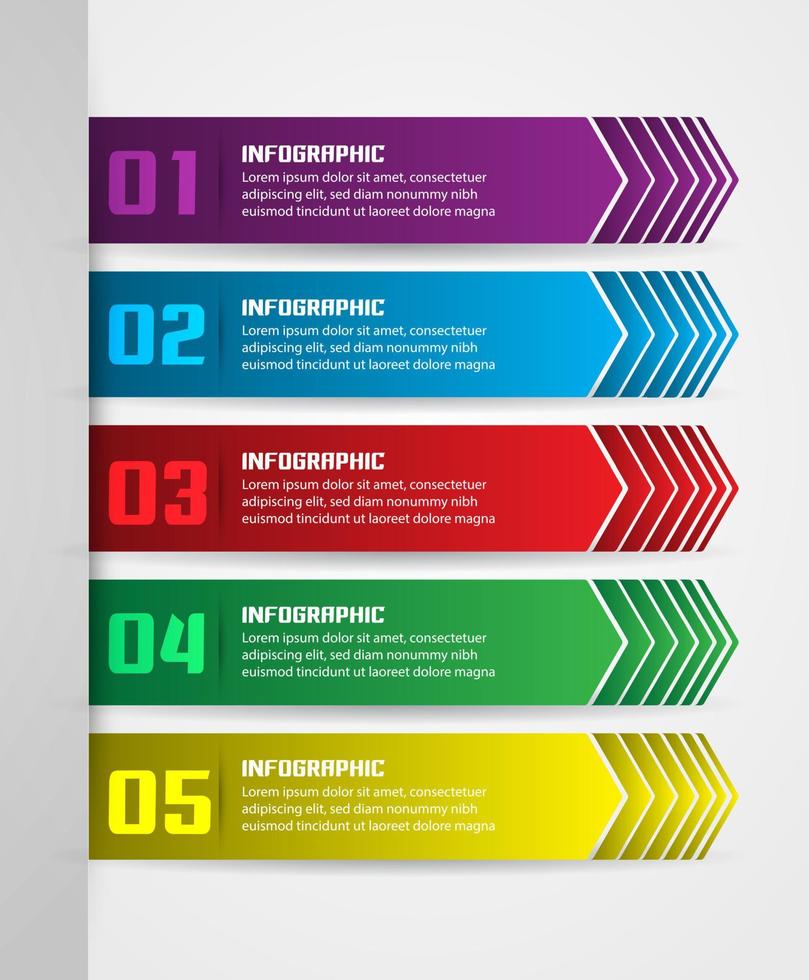 01
INFOGRAPHIC
Lorem ipsum dolor sit amet, consectetuer adipiscing elit, sed diam nonummy nibh euismod tincidunt ut laoreet dolore magna

02
INFOGRAPHIC
Lorem ipsum dolor sit amet, consectetuer adipiscing elit, sed diam nonummy nibh euismod tincidunt ut laoreet dolore magna

03
INFOGRAPHIC
Lorem ipsum dolor sit amet, consectetuer adipiscing elit, sed diam nonummy nibh euismod tincidunt ut laoreet dolore magna

04
INFOGRAPHIC
Lorem ipsum dolor sit amet, consectetuer adipiscing elit, sed diam nonummy nibh euismod tincidunt ut laoreet dolore magna

05
INFOGRAPHIC
Lorem ipsum dolor sit amet, consectetuer adipiscing elit, sed diam nonummy nibh euismod tincidunt ut laoreet dolore magna