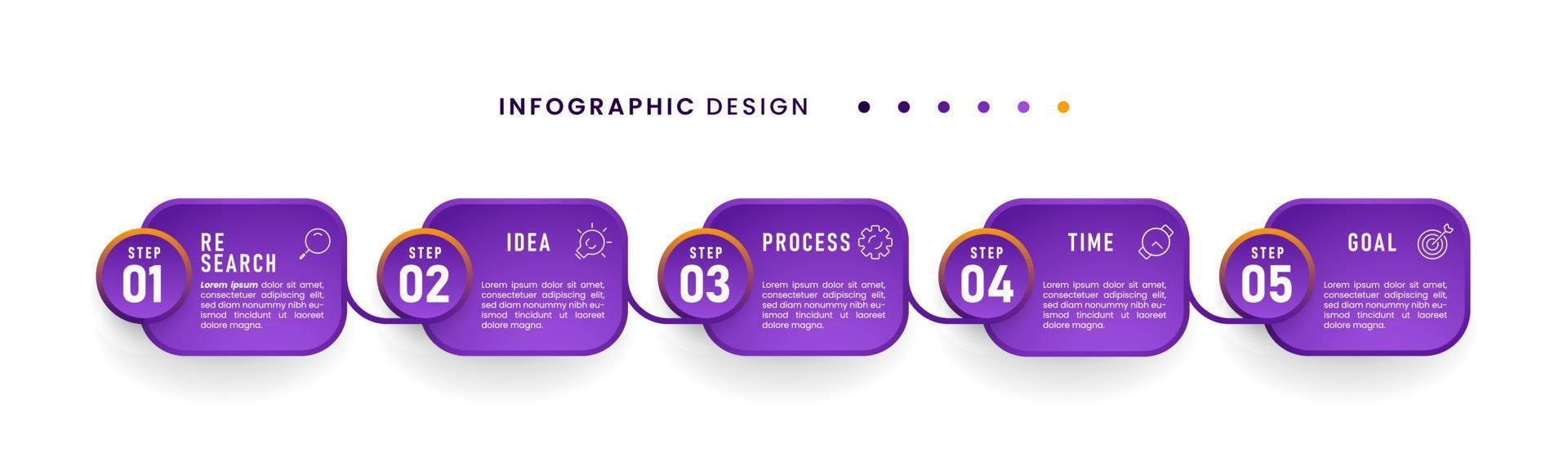 INFOGRAPHIC DESIGN

STEP 01

RE SEARCH

Lorem ipsum dolor sit amet, consectetuer adipiscing elit, sed diam nonummy nibh euismod tincidunt ut laoreet dolore magna.

STEP 02

IDEA

Lorem ipsum dolor sit amet, consectetuer adipiscing elit, sed diam nonummy nibh euismod tincidunt ut laoreet dolore magna.

STEP 03

PROCESS

Lorem ipsum dolor sit amet, consectetuer adipiscing elit, sed diam nonummy nibh euismod tincidunt ut laoreet dolore magna.

STEP 04

TIME

Lorem ipsum dolor sit amet, consectetuer adipiscing elit, sed diam nonummy nibh euismod tincidunt ut laoreet dolore magna.

STEP 05

GOAL

Lorem ipsum dolor sit amet, consectetuer adipiscing elit, sed diam nonummy nibh euismod tincidunt ut laoreet dolore magna.