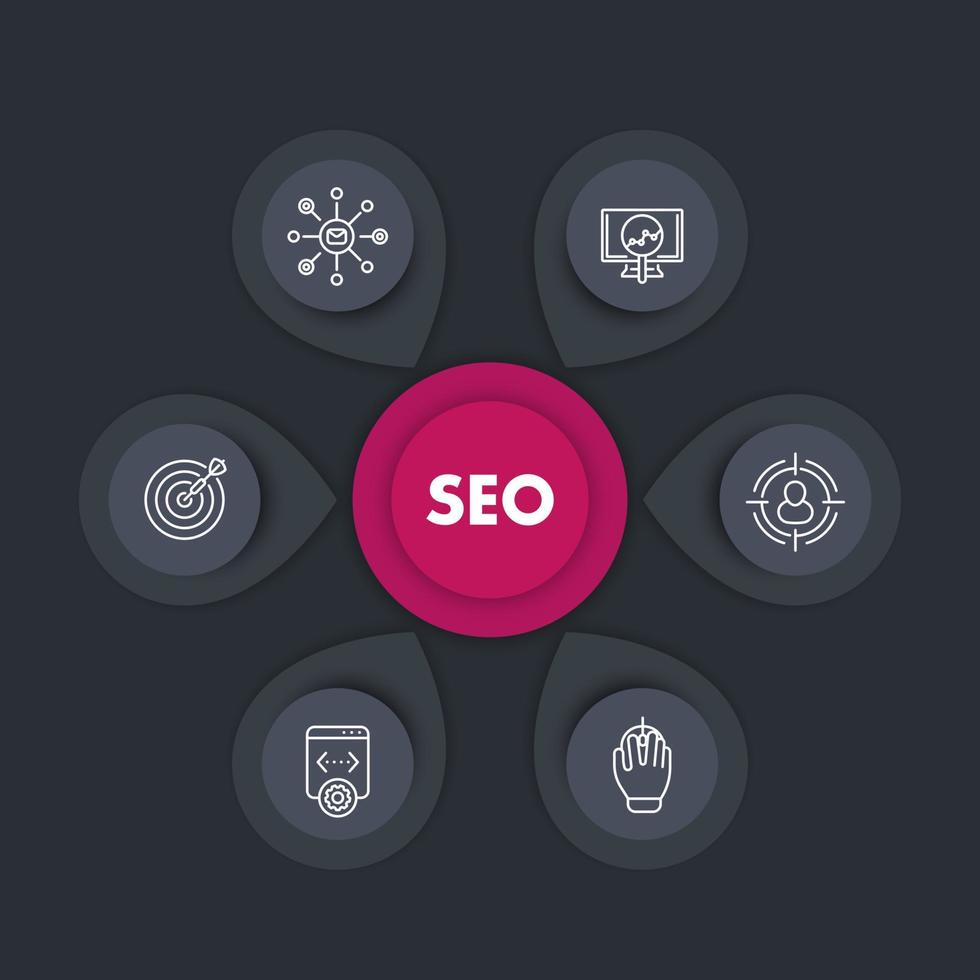 SEO