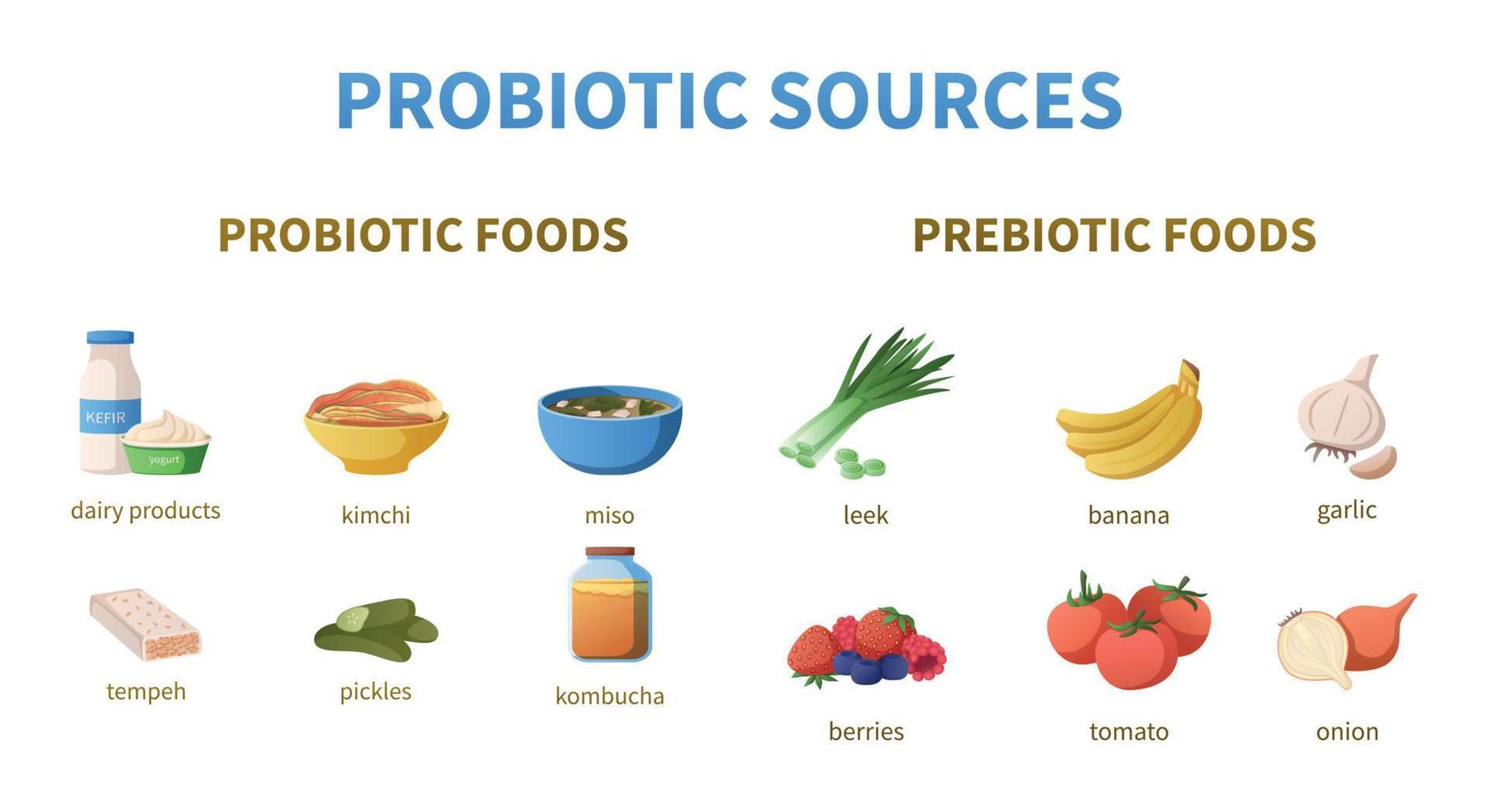 PROBIOTIC SOURCES

PROBIOTIC FOODS

KEFIR

yogurt

dairy products

kimchi

miso

tempeh

pickles

kombucha

PREBIOTIC FOODS

leek

banana

garlic

berries

tomato

onion