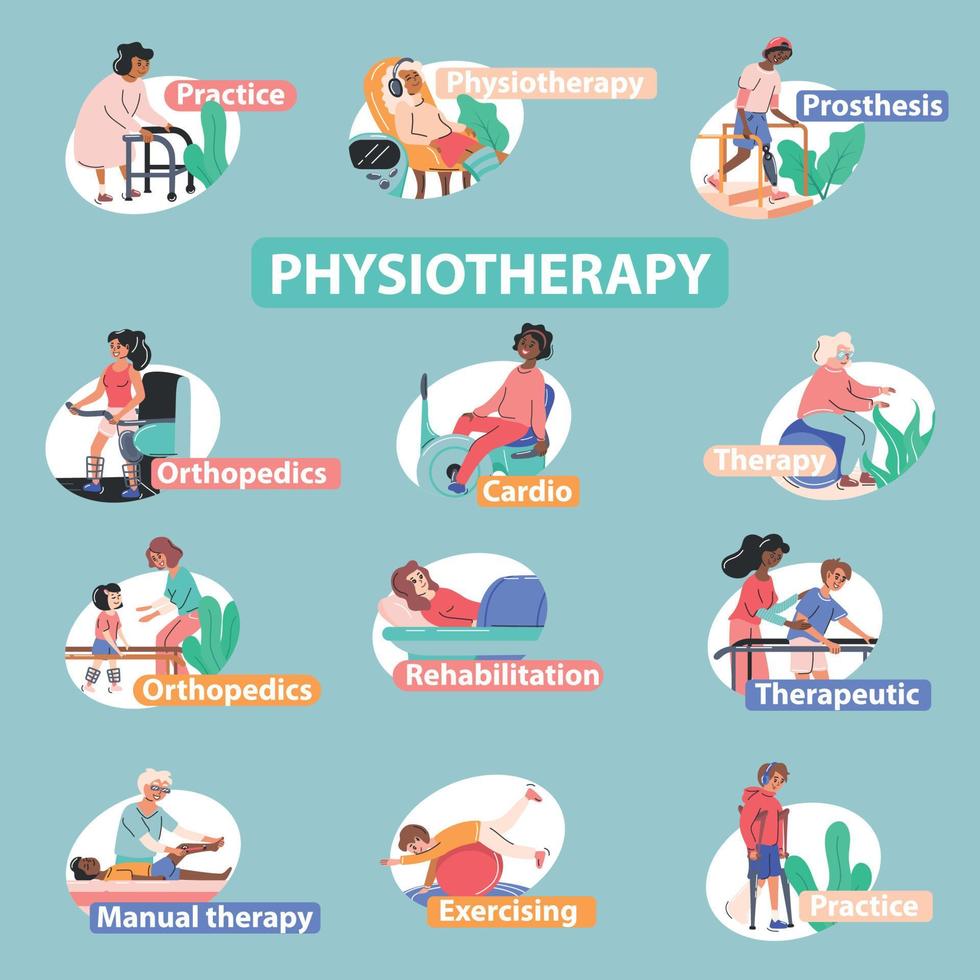 Practice

Physiotherapy

Prosthesis

PHYSIOTHERAPY

Orthopedics

Cardio

Therapy

Orthopedics

Rehabilitation

Therapeutic

Manual therapy

Exercising

Practice