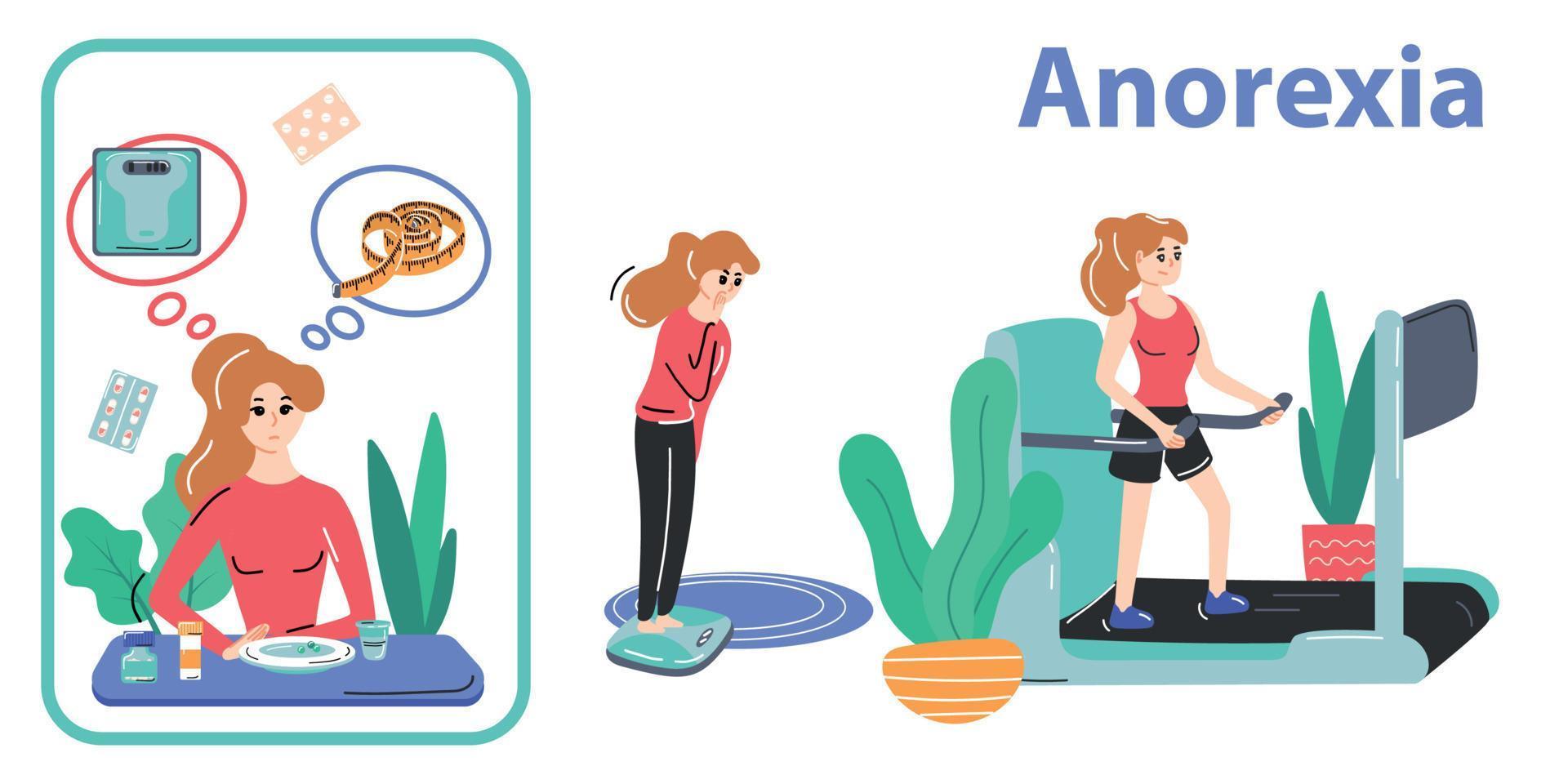 Anorexia