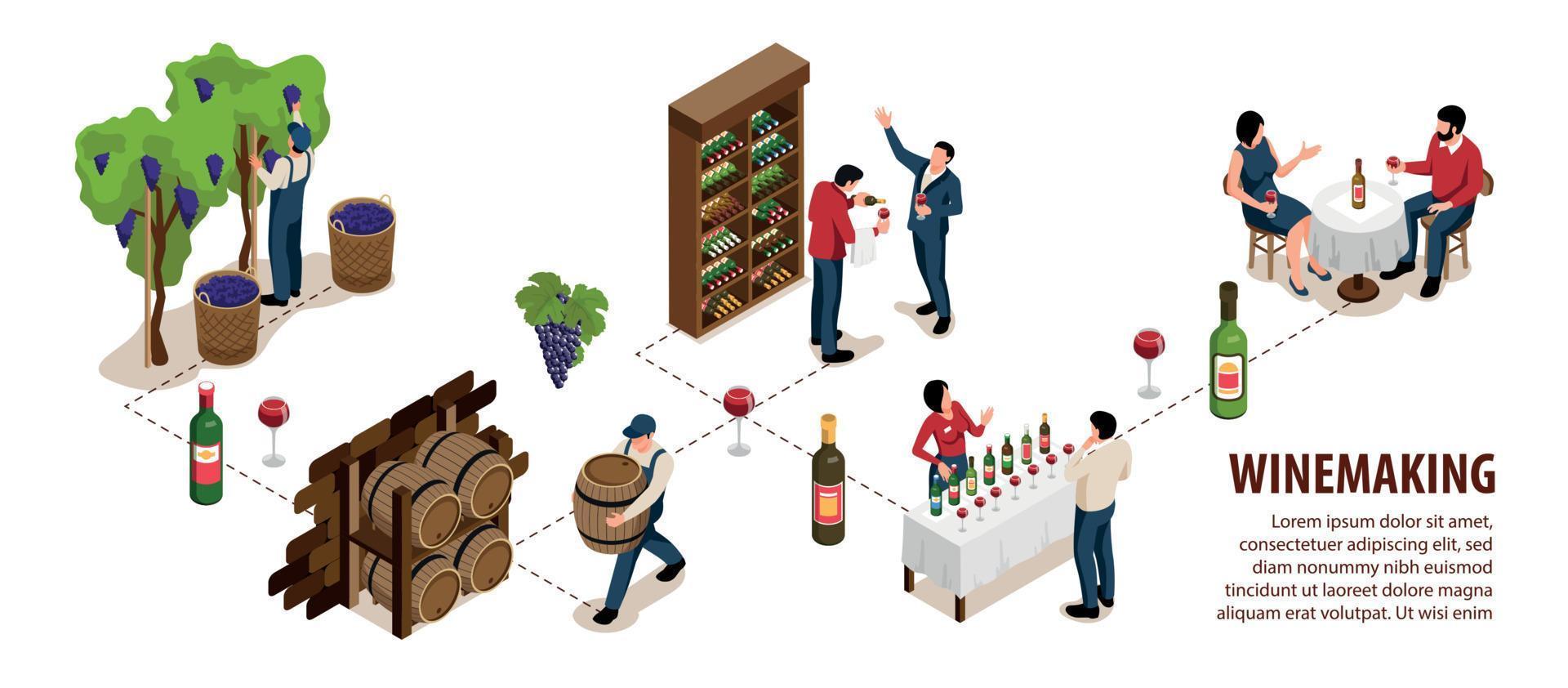 WINEMAKING

Lorem ipsum dolor sit amet, consectetuer adipiscing elit, sed diam nonummy nibh euismod tincidunt ut laoreet dolore magna aliquam erat volutpat. Ut wisi enim