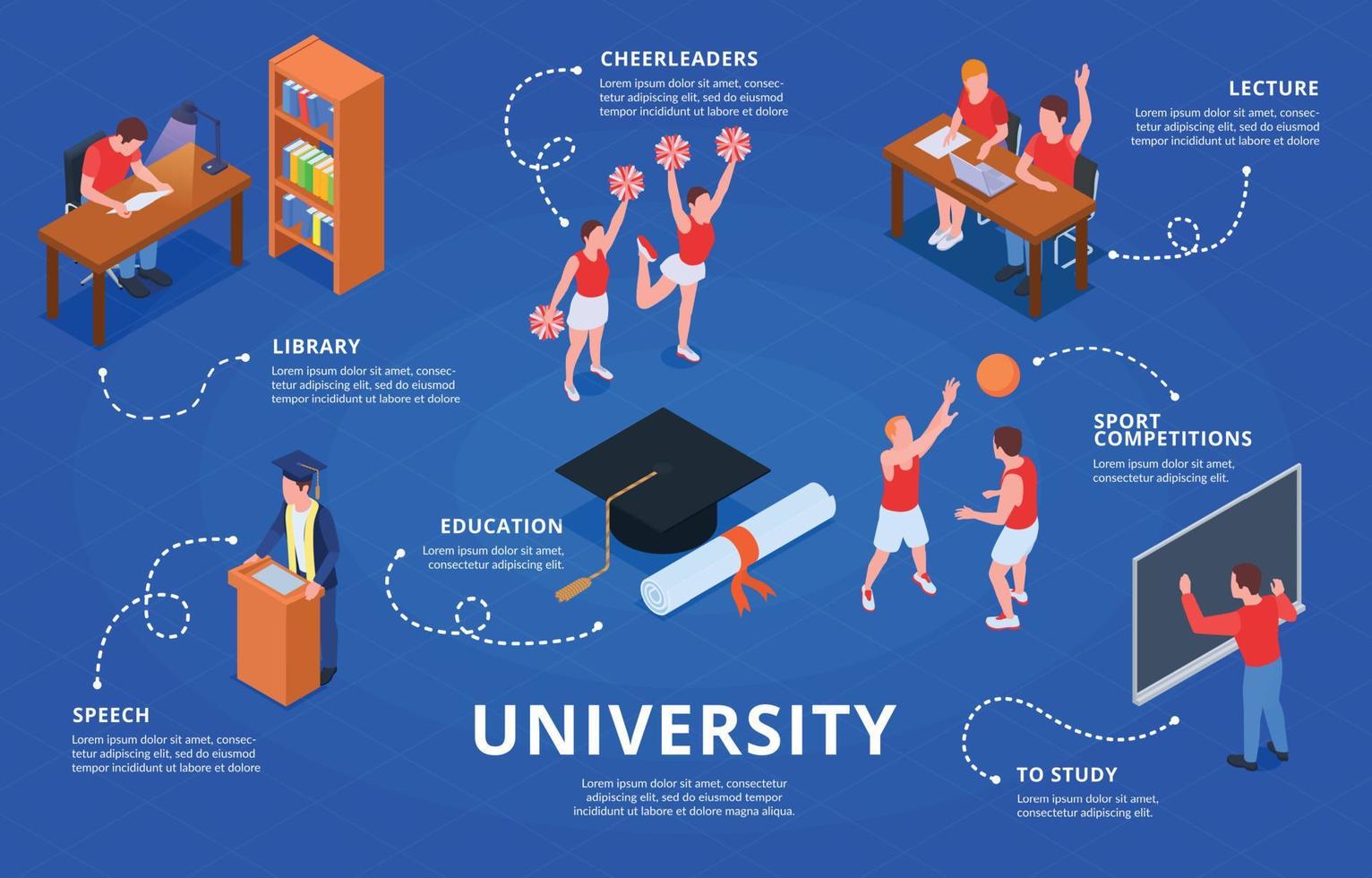 CHEERLEADERS
Lorem ipsum dolor sit amet, consectetur adipiscing elit, sed do eiusmod tempor incididunt ut labore et dolore

LECTURE
Lorem ipsum dolor sit amet, consectetur adipiscing elit, sed do eiusmod tempor incididunt ut labore et dolore

LIBRARY
Lorem ipsum dolor sit amet, consectetur adipiscing elit, sed do eiusmod tempor incididunt ut labore et dolore

SPORT COMPETITIONS
Lorem ipsum dolor sit amet, consectetur adipiscing elit.

EDUCATION
Lorem ipsum dolor sit amet, consectetur adipiscing elit.

SPEECH
Lorem ipsum dolor sit amet, consectetur adipiscing elit, sed do eiusmod tempor incididunt ut labore et dolore

UNIVERSITY
Lorem ipsum dolor sit amet, consectetur adipiscing elit, sed do eiusmod tempor incididunt ut labore et dolore magna aliqua.

TO STUDY
Lorem ipsum dolor sit amet, consectetur adipiscing elit.