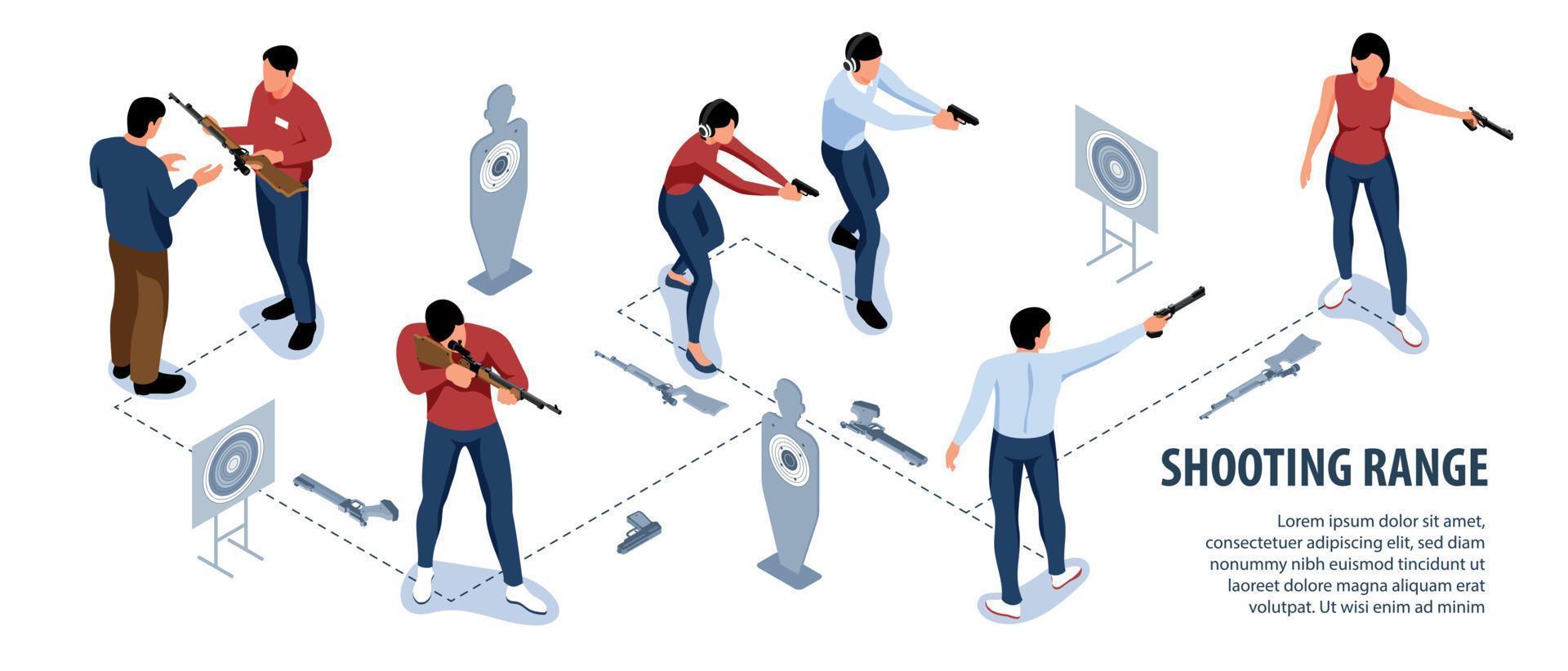 SHOOTING RANGE

Lorem ipsum dolor sit amet, consectetuer adipiscing elit, sed diam nonummy nibh euismod tincidunt ut laoreet dolore magna aliquam erat volutpat. Ut wisi enim ad minim