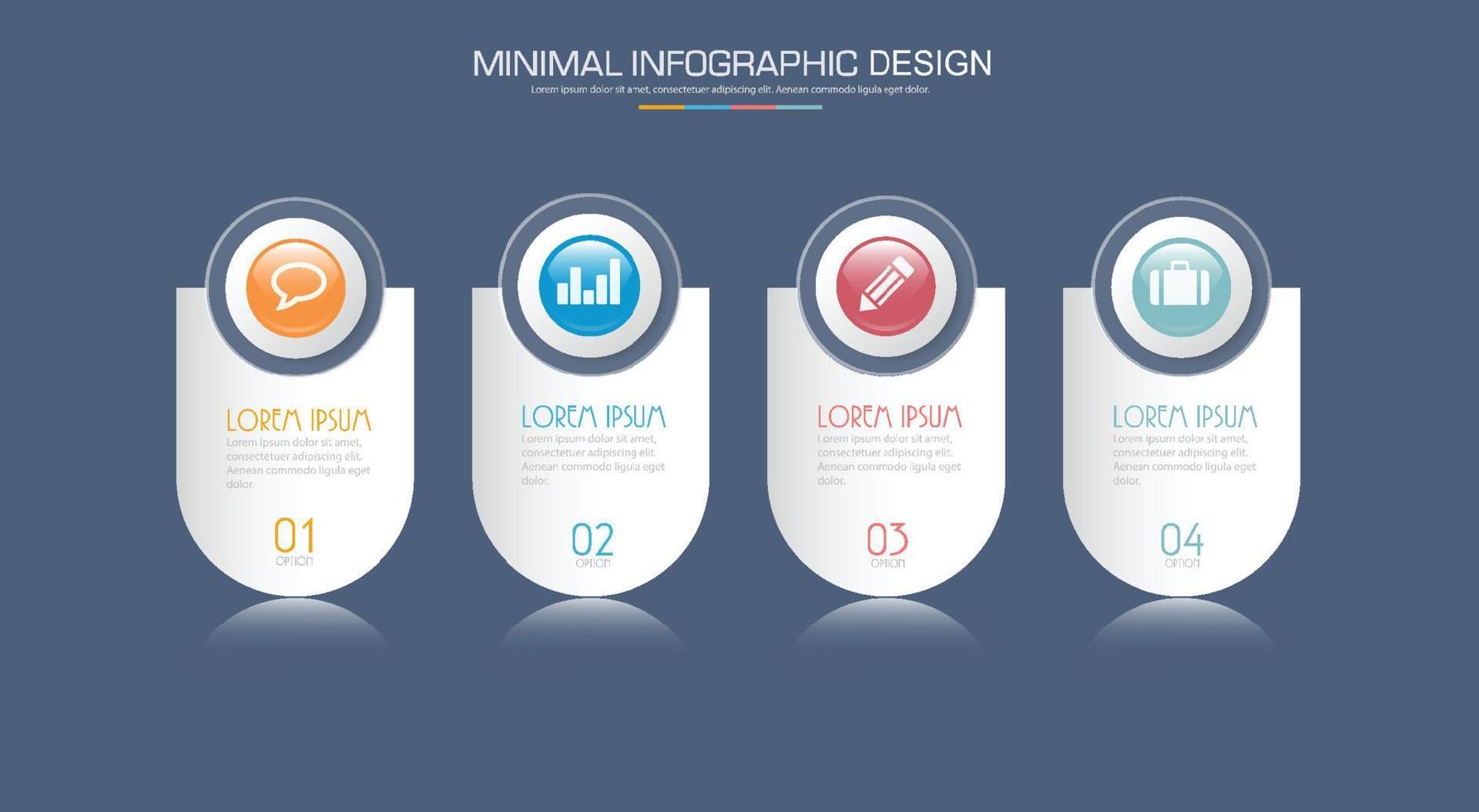 MINIMAL INFOGRAPHIC DESIGN
Lorem ipsum dolor sit amet, consectetuer adipiscing elit. Aenean commodo ligula eget dolor.

LOREM IPSUM
Lorem ipsum dolor sit amet, consectetuer adipiscing elit. Aenean commodo ligula eget dolor.
01
OPTION

LOREM IPSUM
Lorem ipsum dolor sit amet, consectetuer adipiscing elit. Aenean commodo ligula eget dolor.
02
OPTION

LOREM IPSUM
Lorem ipsum dolor sit amet, consectetuer adipiscing elit. Aenean commodo ligula eget dolor.
03
OPTION

LOREM IPSUM
Lorem ipsum dolor sit amet, consectetuer adipiscing elit. Aenean commodo ligula eget dolor.
04
OPTION