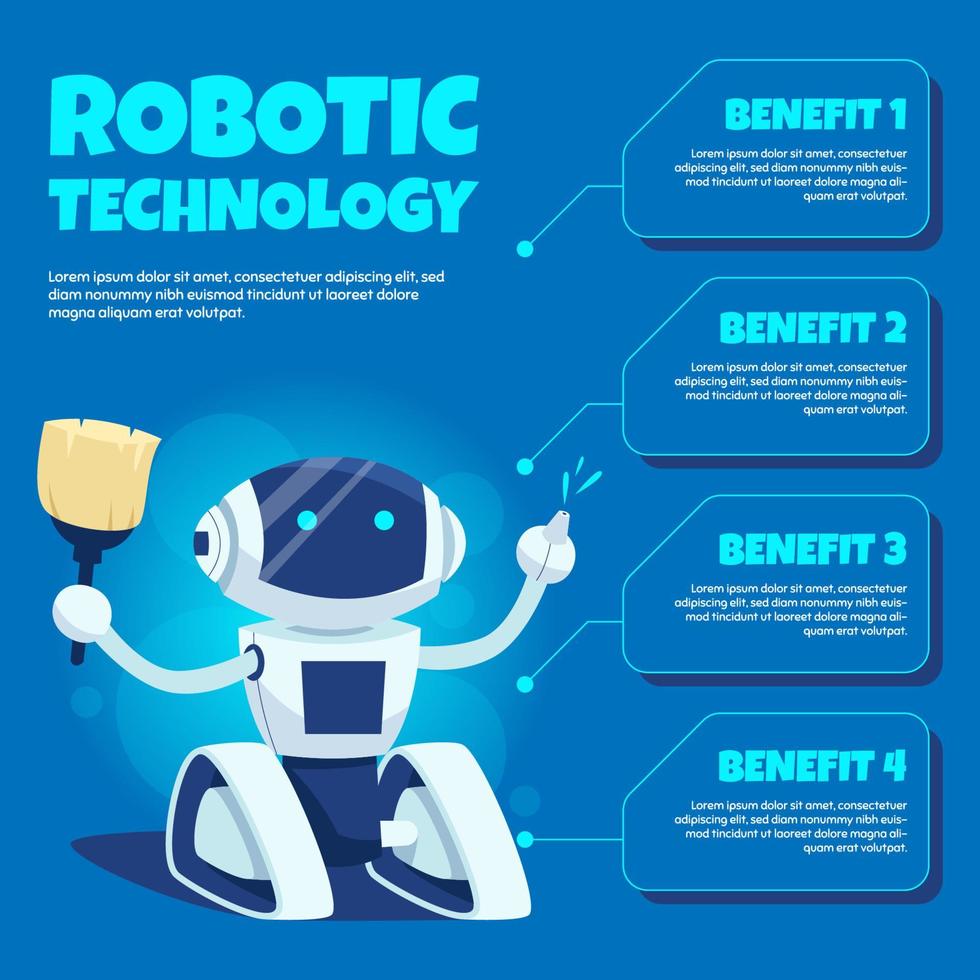 ROBOTIC TECHNOLOGY

Lorem ipsum dolor sit amet, consectetuer adipiscing elit, sed diam nonummy nibh euismod tincidunt ut laoreet dolore magna aliquam erat volutpat.

BENEFIT 1

Lorem ipsum dolor sit amet, consectetuer adipiscing elit, sed diam nonummy nibh euismod tincidunt ut laoreet dolore magna aliquam erat volutpat.

BENEFIT 2

Lorem ipsum dolor sit amet, consectetuer adipiscing elit, sed diam nonummy nibh euismod tincidunt ut laoreet dolore magna aliquam erat volutpat.

BENEFIT 3

Lorem ipsum dolor sit amet, consectetuer adipiscing elit, sed diam nonummy nibh euismod tincidunt ut laoreet dolore magna aliquam erat volutpat.

BENEFIT 4

Lorem ipsum dolor sit amet, consectetuer adipiscing elit, sed diam nonummy nibh euismod tincidunt ut laoreet dolore magna aliquam erat volutpat.