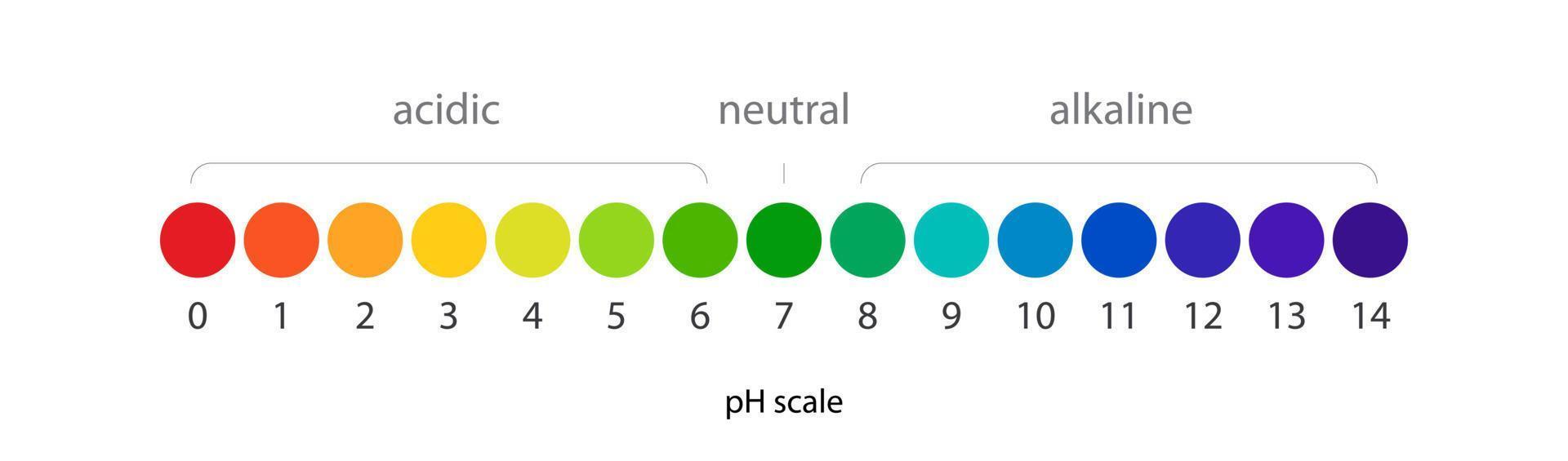 acidic neutral alkaline

0 1 2 3 4 5 6 7 8 9 10 11 12 13 14

pH scale