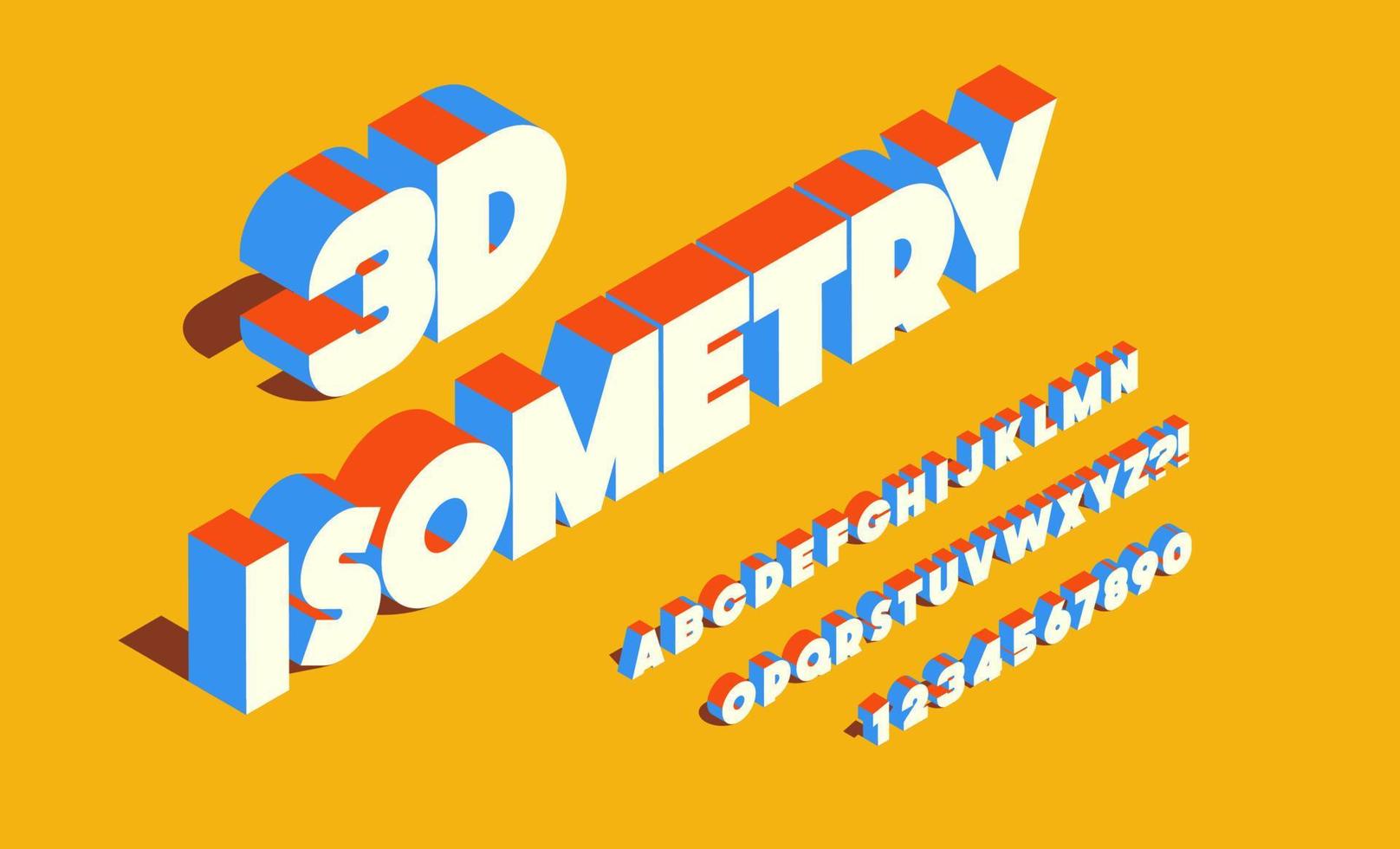 3D
ISOMETRY

ABCDEFGHIJKLMN
OPQRSTUVWXYZ?!
1234567890