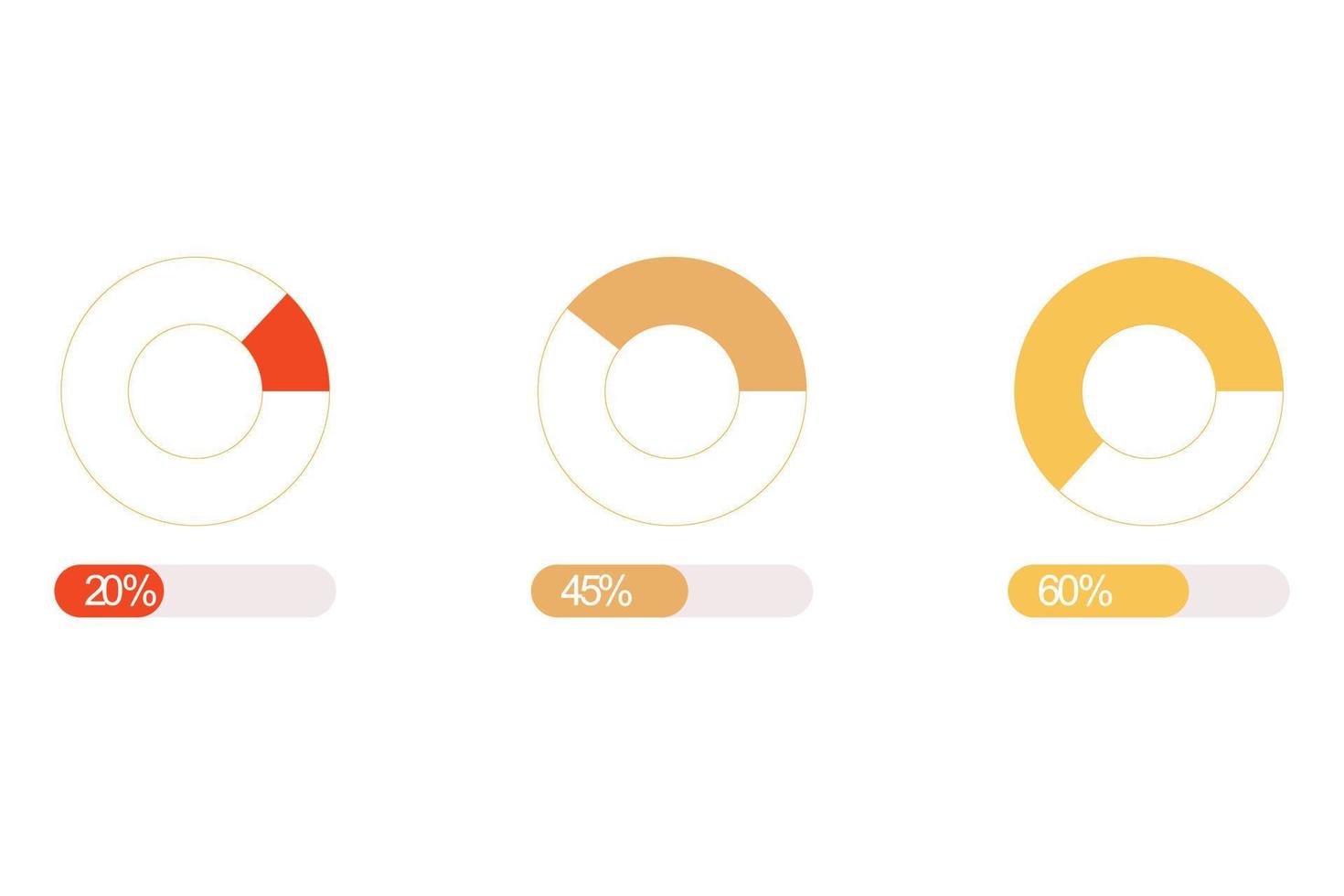 20%

45%

60%