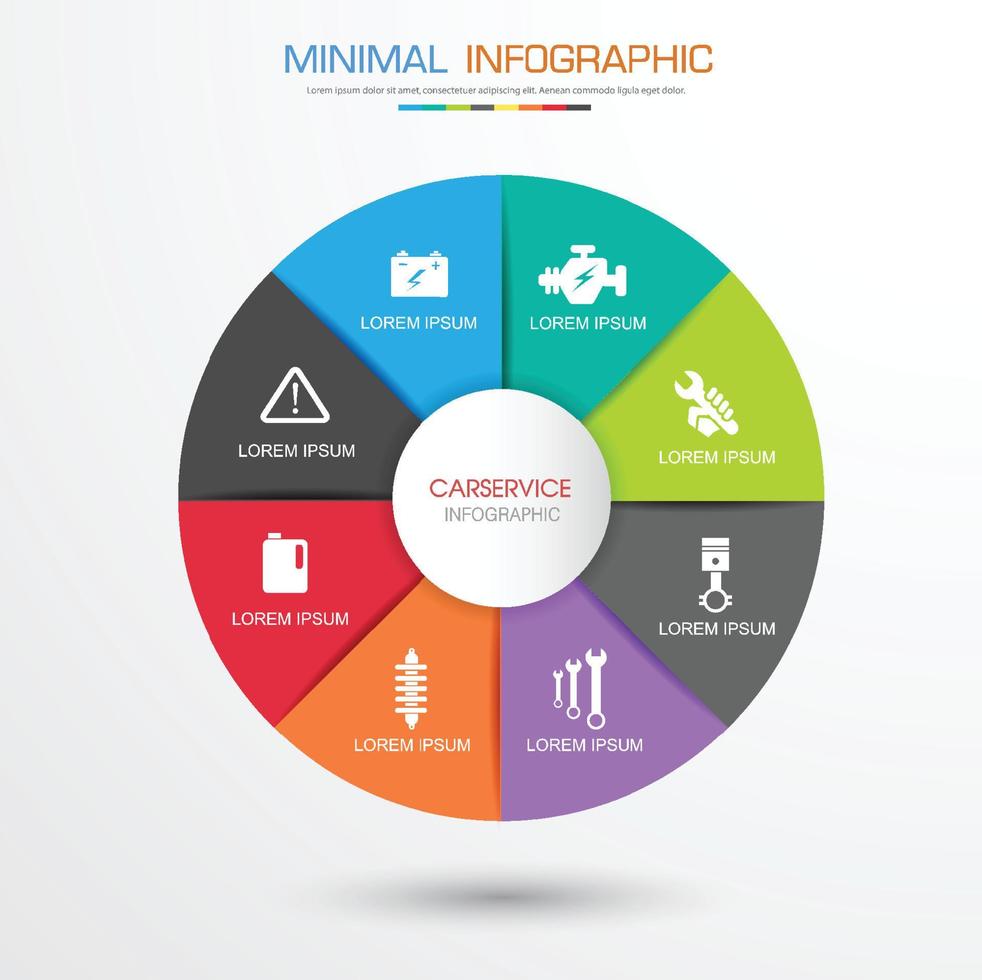 MINIMAL INFOGRAPHIC

Lorem ipsum dolor sit amet, consectetuer adipiscing elit. Aenean commodo ligula eget dolor.

LOREM IPSUM

LOREM IPSUM

LOREM IPSUM

LOREM IPSUM

LOREM IPSUM

LOREM IPSUM

LOREM IPSUM

LOREM IPSUM

CARSERVICE
INFOGRAPHIC