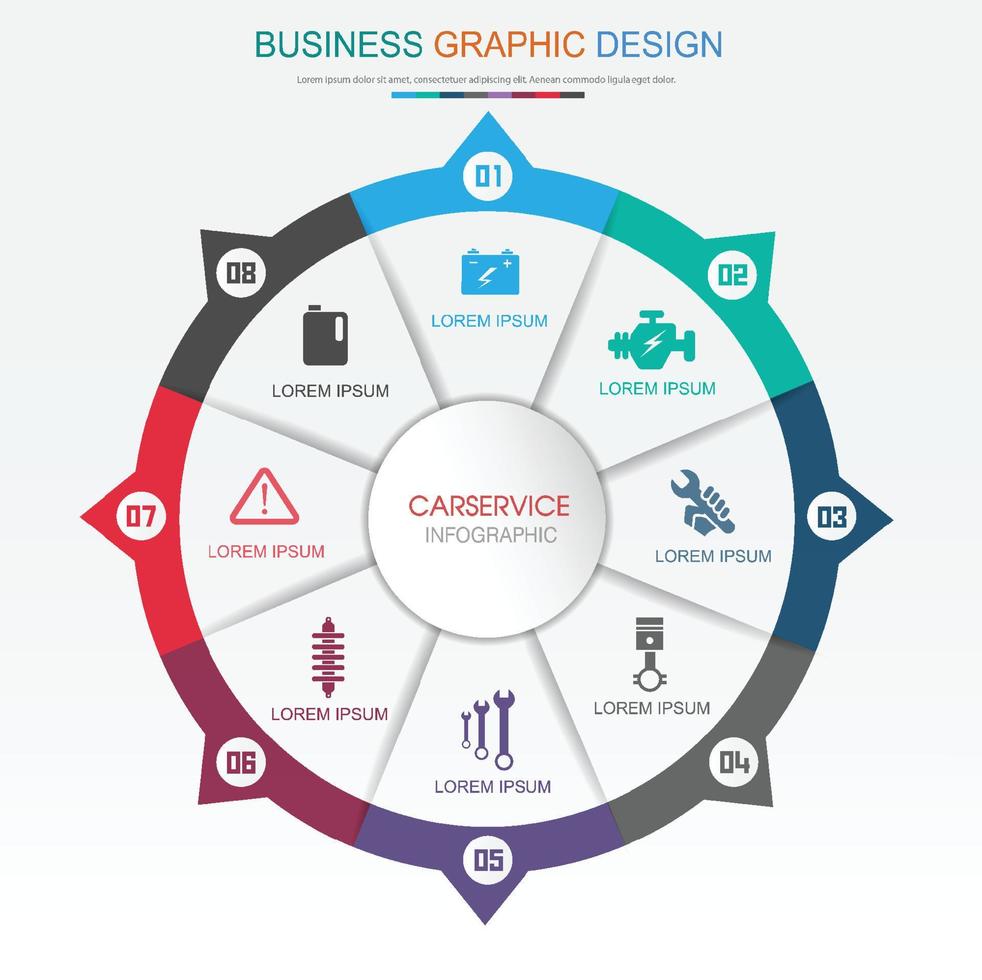 BUSINESS GRAPHIC DESIGN

Lorem ipsum dolor sit amet, consectetuer adipiscing elit. Aenean commodo ligula eget dolor.

01

LOREM IPSUM

02

LOREM IPSUM

03

LOREM IPSUM

04

LOREM IPSUM

05

LOREM IPSUM

06

LOREM IPSUM

07

LOREM IPSUM

08

LOREM IPSUM

CARSERVICE
INFOGRAPHIC