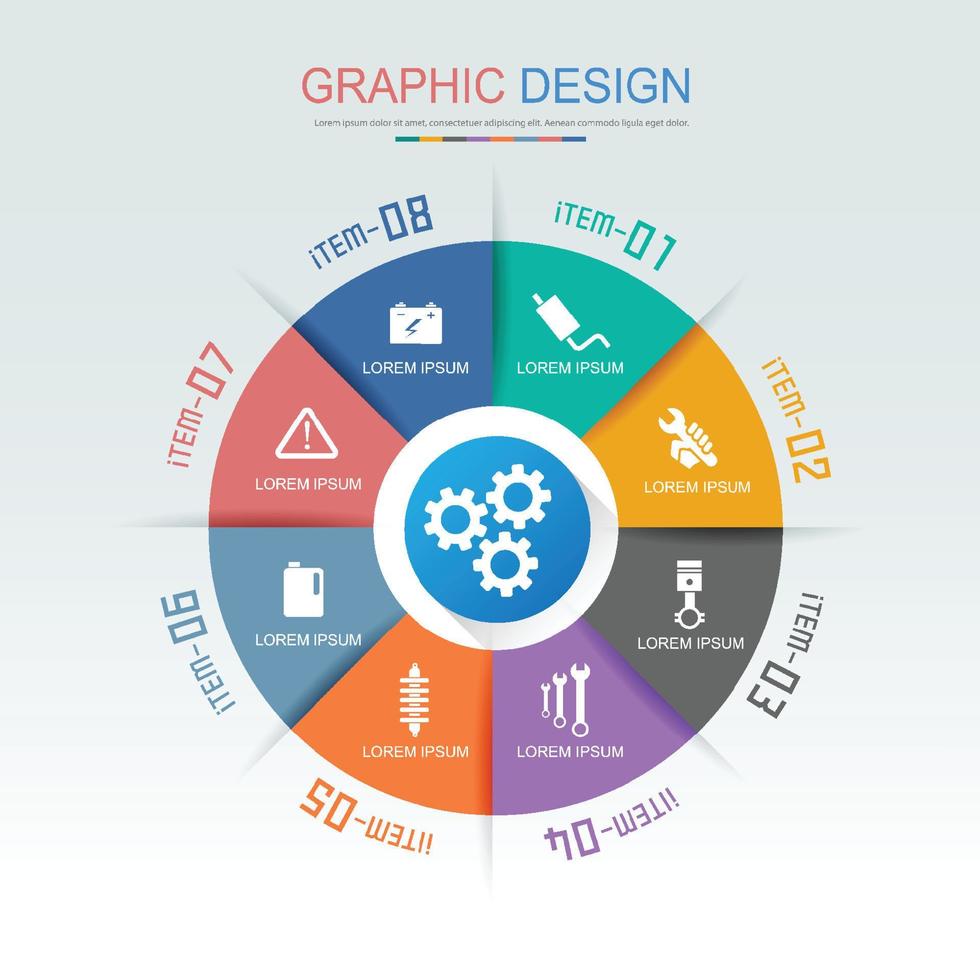 GRAPHIC DESIGN

Lorem ipsum dolor sit amet, consectetuer adipiscing elit. Aenean commodo ligula eget dolor.

iTEM-01
LOREM IPSUM

iTEM-02
LOREM IPSUM

iTEM-03
LOREM IPSUM

iTEM-04
LOREM IPSUM

iTEM-05
LOREM IPSUM

iTEM-06
LOREM IPSUM

iTEM-07
LOREM IPSUM

iTEM-08
LOREM IPSUM