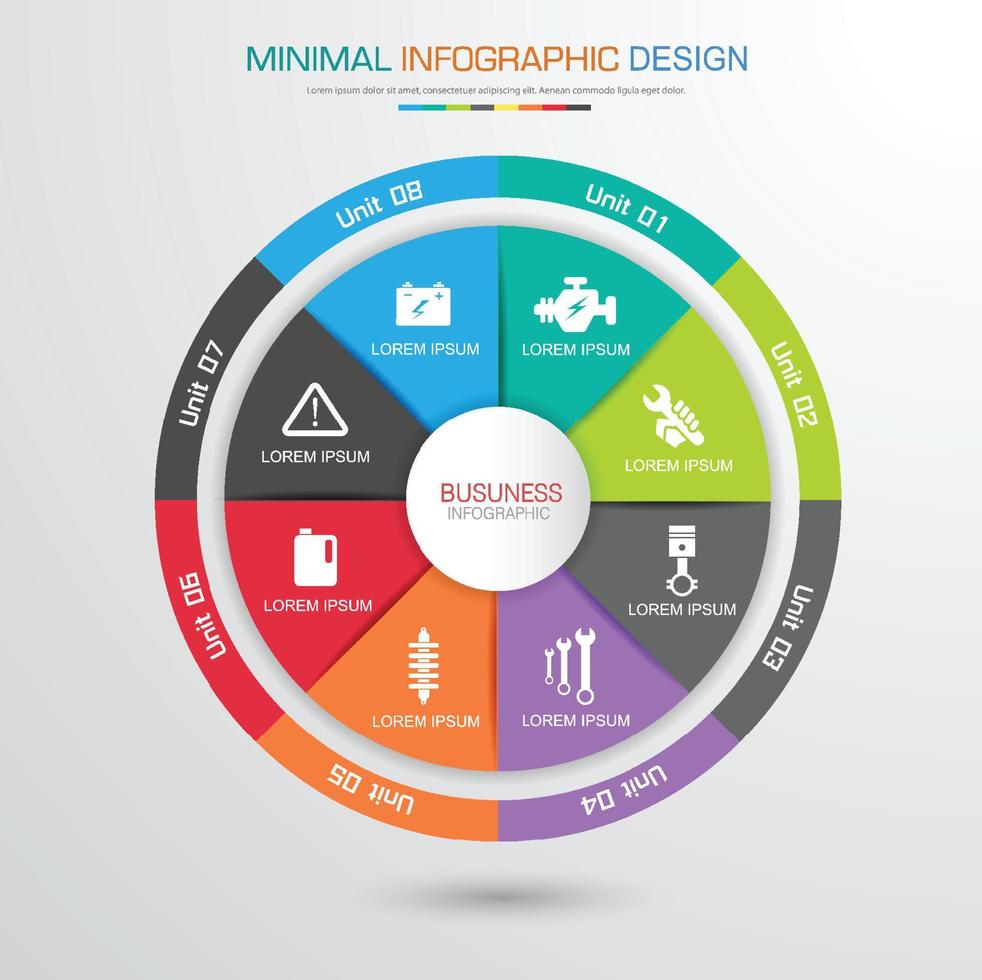 MINIMAL INFOGRAPHIC DESIGN

Lorem ipsum dolor sit amet, consectetuer adipiscing elit. Aenean commodo ligula eget dolor.

Unit 01

LOREM IPSUM

Unit 02

LOREM IPSUM

Unit 03

LOREM IPSUM

Unit 04

LOREM IPSUM

Unit 05

LOREM IPSUM

Unit 06

LOREM IPSUM

Unit 07

LOREM IPSUM

Unit 08

LOREM IPSUM

BUSUNESS
INFOGRAPHIC