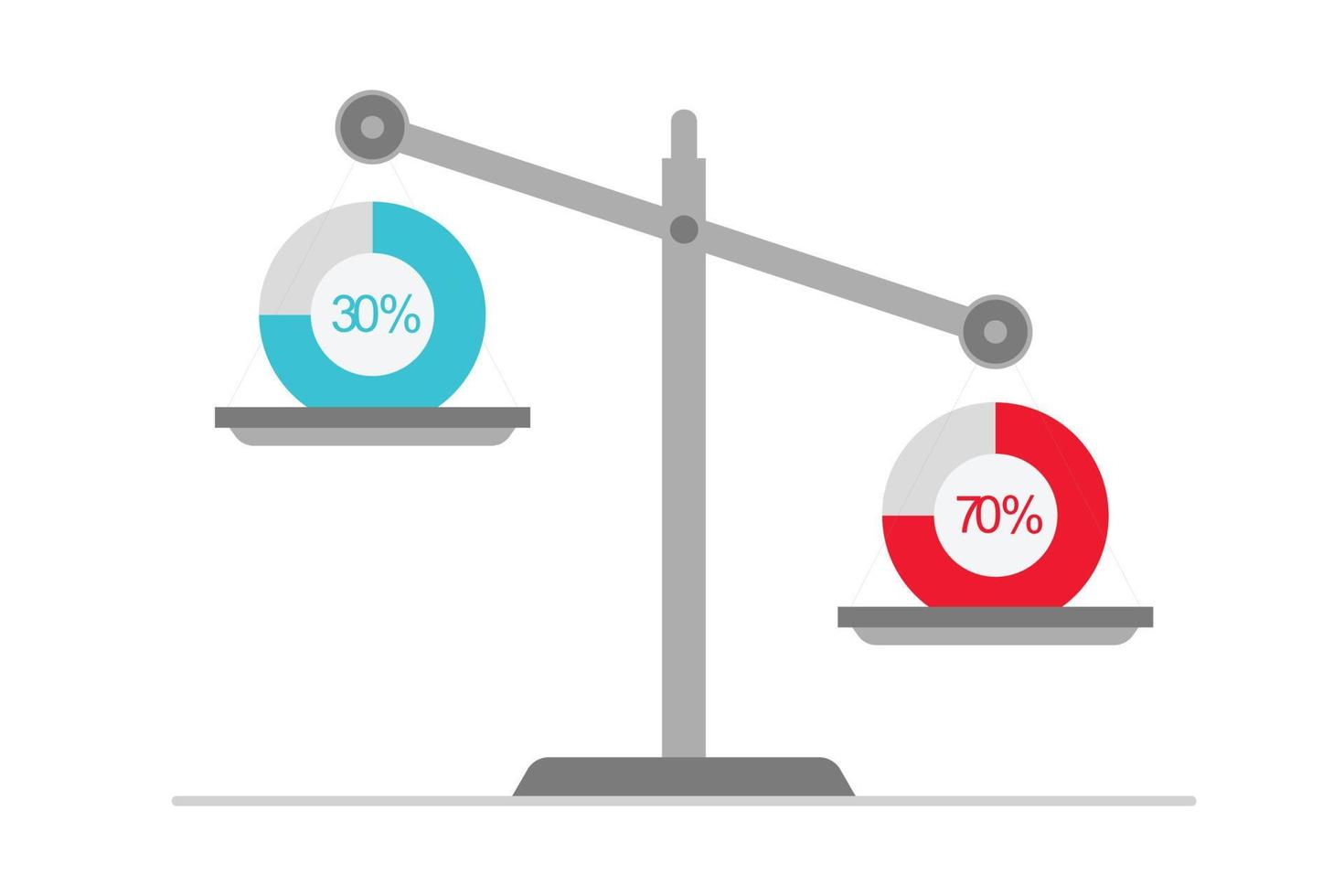 30%

70%