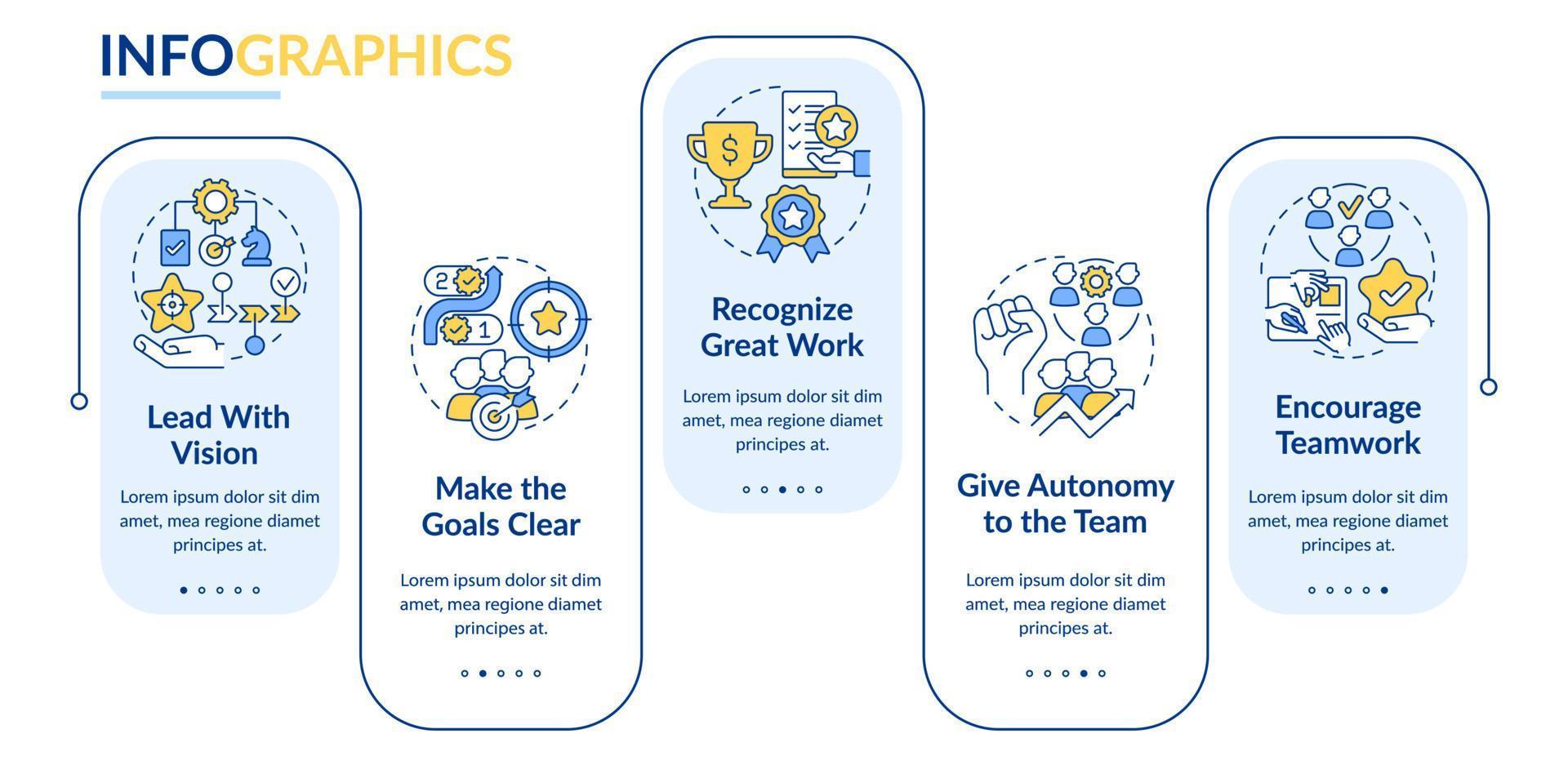 INFOGRAPHICS

Lead With Vision

Lorem ipsum dolor sit dim amet, mea regione diamet principes at.

Make the Goals Clear

Lorem ipsum dolor sit dim amet, mea regione diamet principes at.

Recognize Great Work

Lorem ipsum dolor sit dim amet, mea regione diamet principes at.

Give Autonomy to the Team

Lorem ipsum dolor sit dim amet, mea regione diamet principes at.

Encourage Teamwork

Lorem ipsum dolor sit dim amet, mea regione diamet principes at.