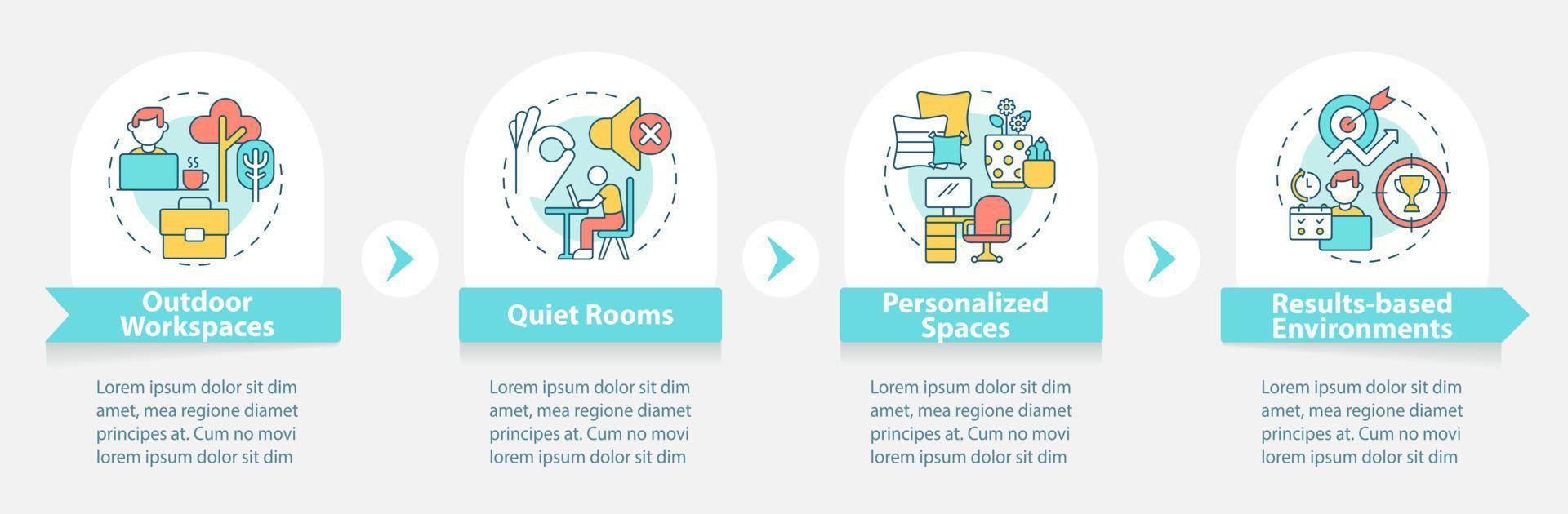 Outdoor Workspaces

Lorem ipsum dolor sit dim amet, mea regione diamet principes at. Cum no movi lorem ipsum dolor sit dim

Quiet Rooms

Lorem ipsum dolor sit dim amet, mea regione diamet principes at. Cum no movi lorem ipsum dolor sit dim

Personalized Spaces

Lorem ipsum dolor sit dim amet, mea regione diamet principes at. Cum no movi lorem ipsum dolor sit dim

Results-based Environments

Lorem ipsum dolor sit dim amet, mea regione diamet principes at. Cum no movi lorem ipsum dolor sit dim