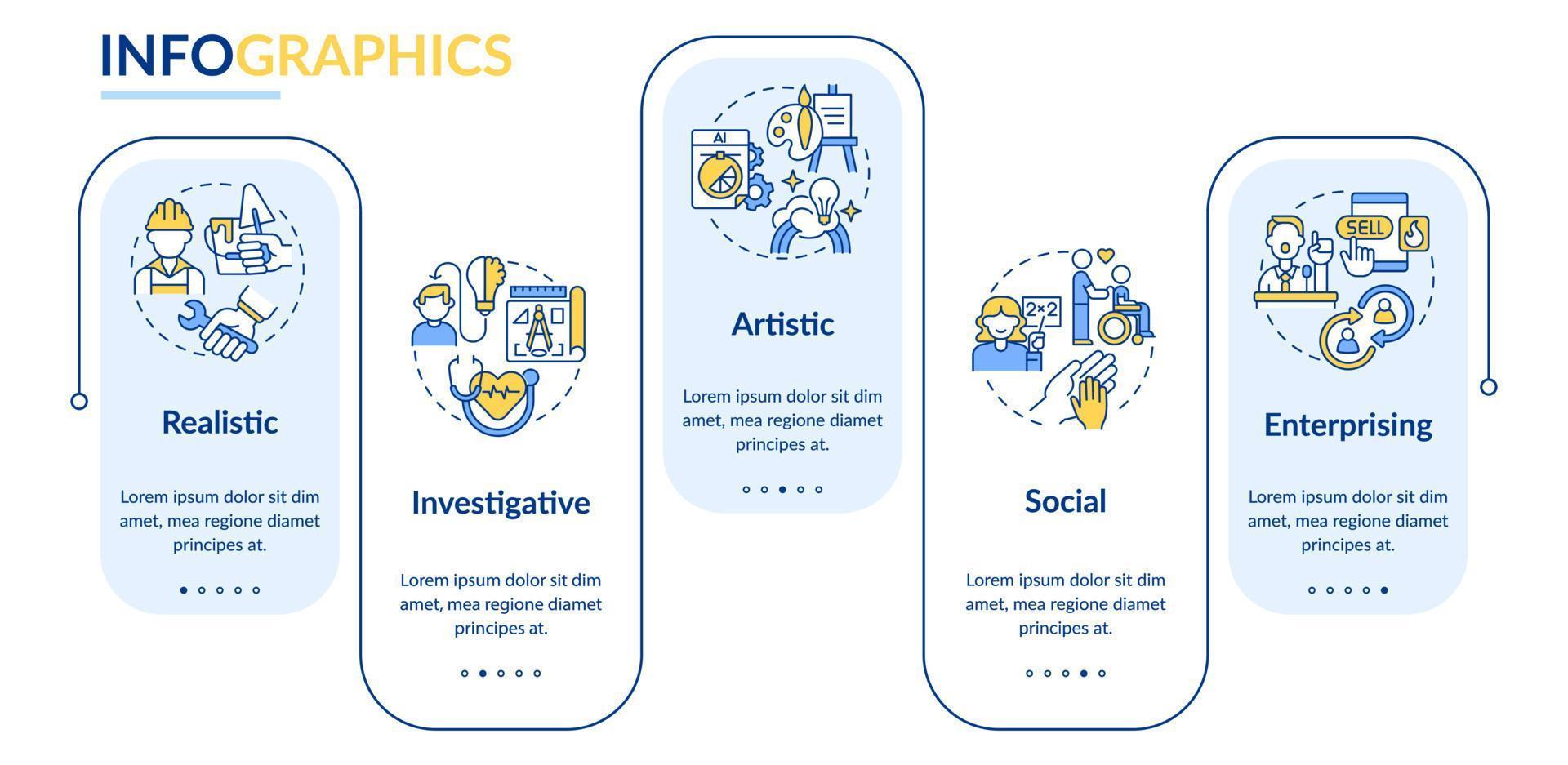 INFOGRAPHICS

Realistic

Lorem ipsum dolor sit dim amet, mea regione diamet principes at.

Investigative

Lorem ipsum dolor sit dim amet, mea regione diamet principes at.

AI

Artistic

Lorem ipsum dolor sit dim amet, mea regione diamet principes at.

2×2

Social

Lorem ipsum dolor sit dim amet, mea regione diamet principes at.

SELL

Enterprising

Lorem ipsum dolor sit dim amet, mea regione diamet principes at.