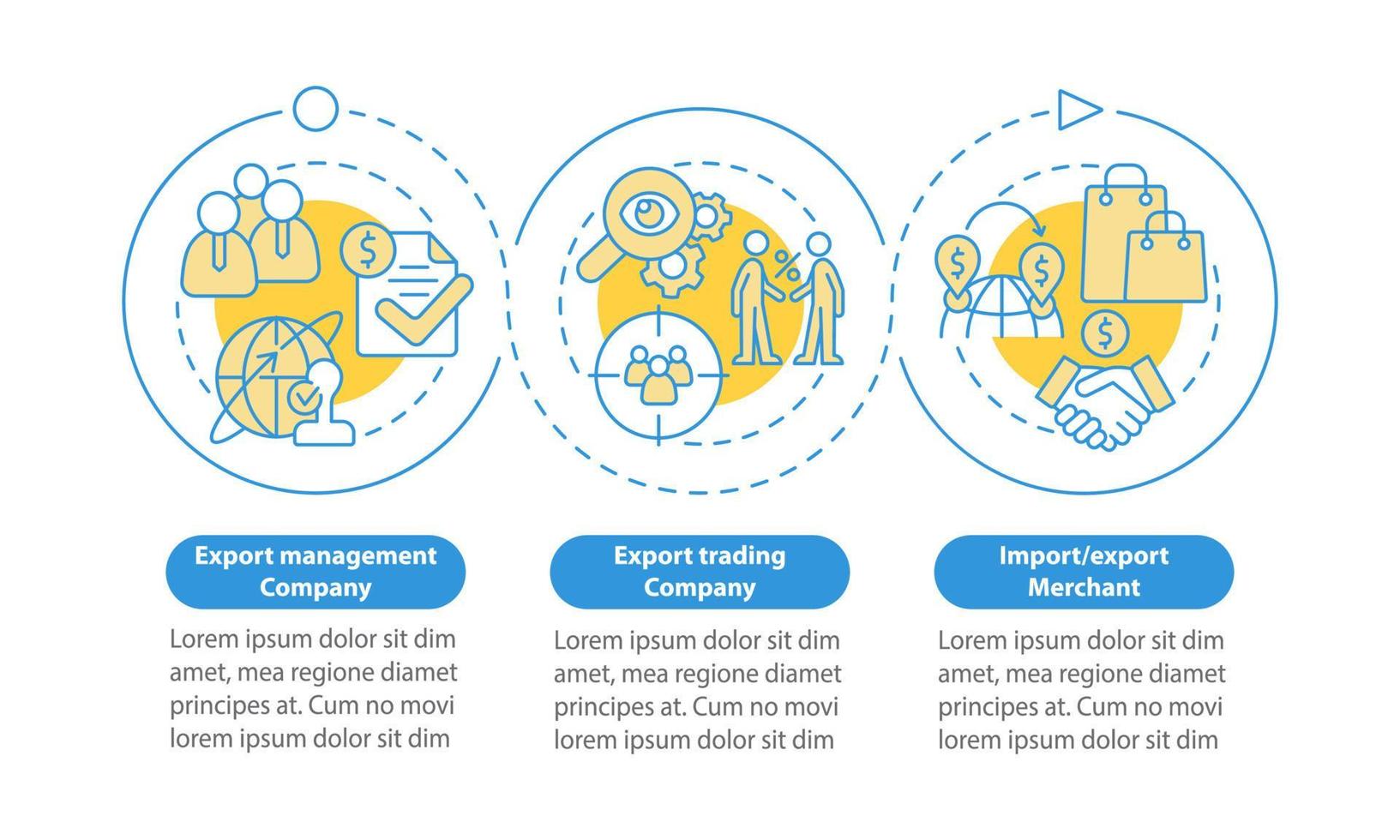 Export management Company

Lorem ipsum dolor sit dim amet, mea regione diamet principes at. Cum no movi lorem ipsum dolor sit dim

Export trading Company

Lorem ipsum dolor sit dim amet, mea regione diamet principes at. Cum no movi lorem ipsum dolor sit dim

Import/export Merchant

Lorem ipsum dolor sit dim amet, mea regione diamet principes at. Cum no movi lorem ipsum dolor sit dim