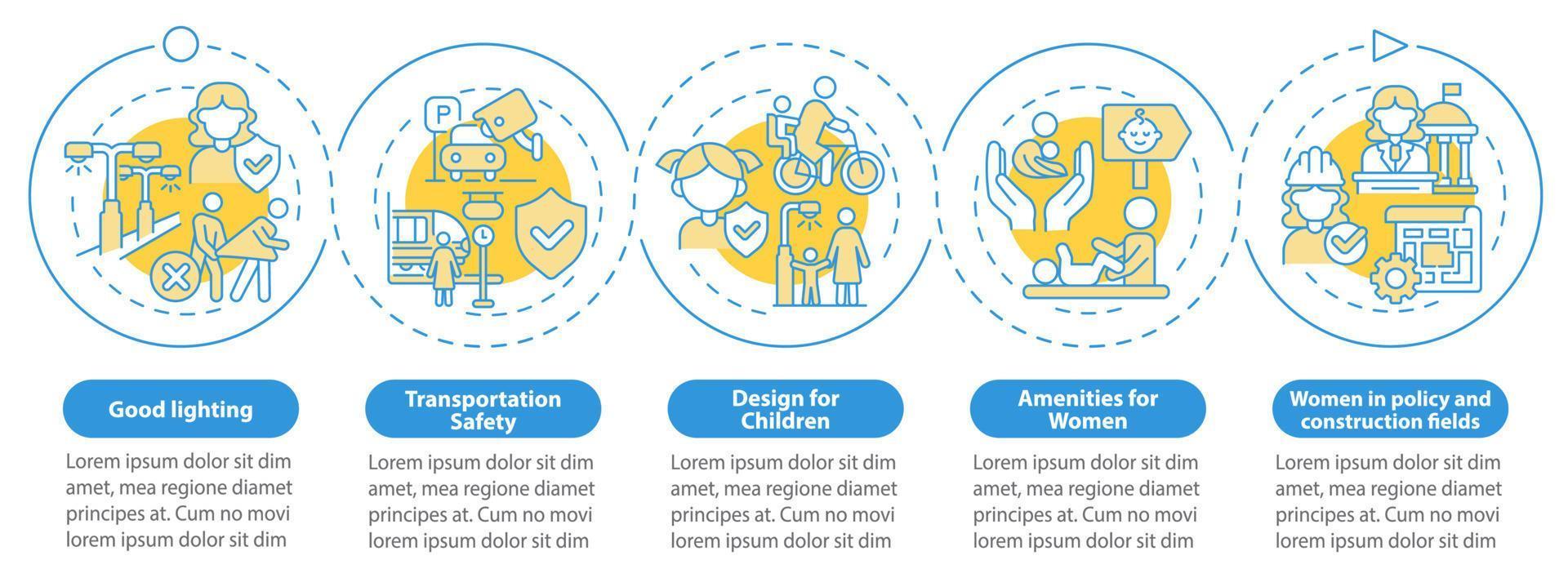 P

Good lighting

Lorem ipsum dolor sit dim amet, mea regione diamet principes at. Cum no movi lorem ipsum dolor sit dim

Transportation Safety

Lorem ipsum dolor sit dim amet, mea regione diamet principes at. Cum no movi lorem ipsum dolor sit dim

Design for Children

Lorem ipsum dolor sit dim amet, mea regione diamet principes at. Cum no movi lorem ipsum dolor sit dim

Amenities for Women

Lorem ipsum dolor sit dim amet, mea regione diamet principes at. Cum no movi lorem ipsum dolor sit dim

Women in policy and construction fields

Lorem ipsum dolor sit dim amet, mea regione diamet principes at. Cum no movi lorem ipsum dolor sit dim