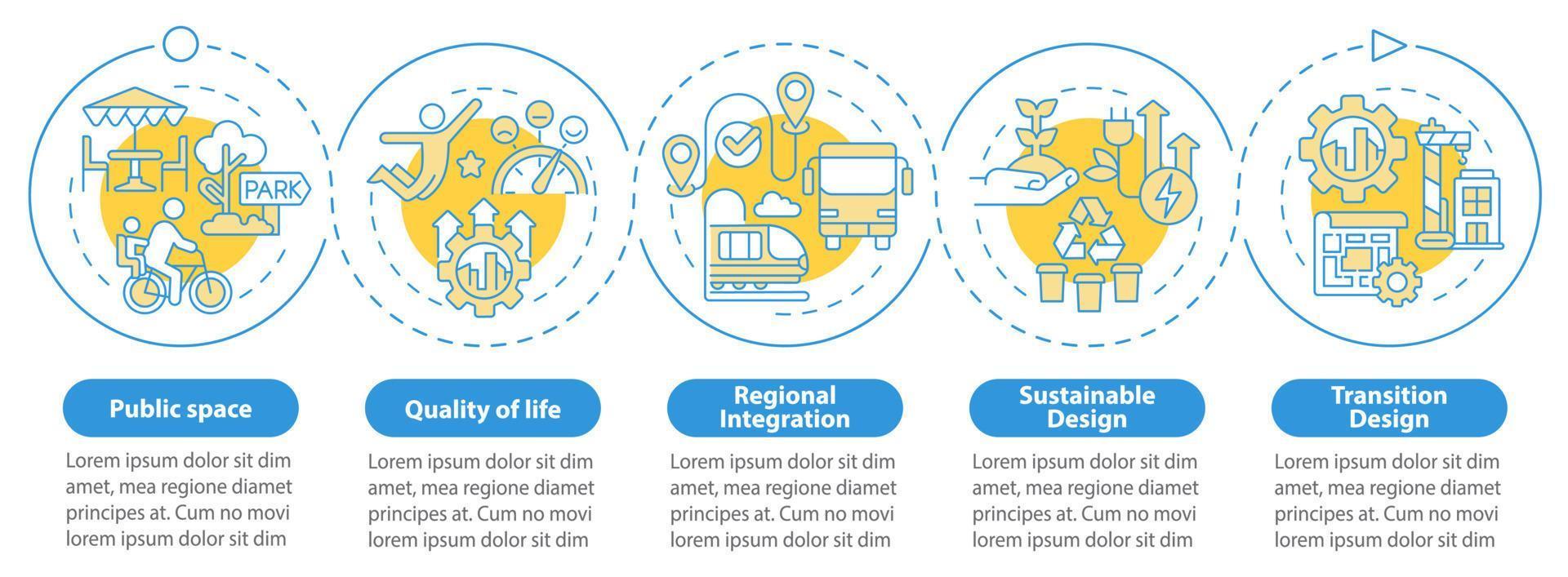 PARK

Public space

Lorem ipsum dolor sit dim amet, mea regione diamet principes at. Cum no movi lorem ipsum dolor sit dim

Quality of life

Lorem ipsum dolor sit dim amet, mea regione diamet principes at. Cum no movi lorem ipsum dolor sit dim

Regional Integration

Lorem ipsum dolor sit dim amet, mea regione diamet principes at. Cum no movi lorem ipsum dolor sit dim

Sustainable Design

Lorem ipsum dolor sit dim amet, mea regione diamet principes at. Cum no movi lorem ipsum dolor sit dim

Transition Design

Lorem ipsum dolor sit dim amet, mea regione diamet principes at. Cum no movi lorem ipsum dolor sit dim