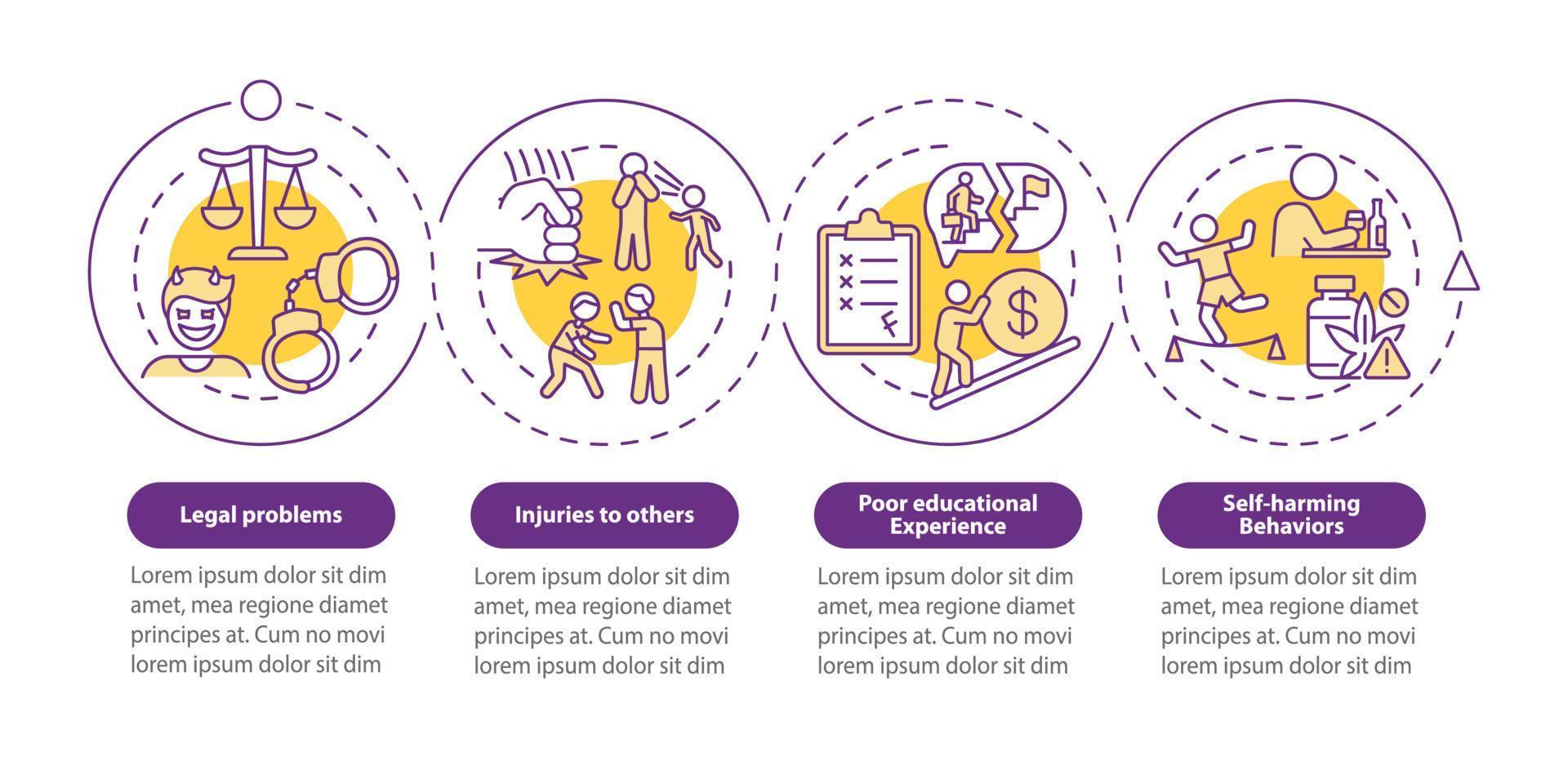 F

$

Legal problems

Lorem ipsum dolor sit dim amet, mea regione diamet principes at. Cum no movi lorem ipsum dolor sit dim

Injuries to others

Lorem ipsum dolor sit dim amet, mea regione diamet principes at. Cum no movi lorem ipsum dolor sit dim

Poor educational Experience

Lorem ipsum dolor sit dim amet, mea regione diamet principes at. Cum no movi lorem ipsum dolor sit dim

Self-harming Behaviors

Lorem ipsum dolor sit dim amet, mea regione diamet principes at. Cum no movi lorem ipsum dolor sit dim