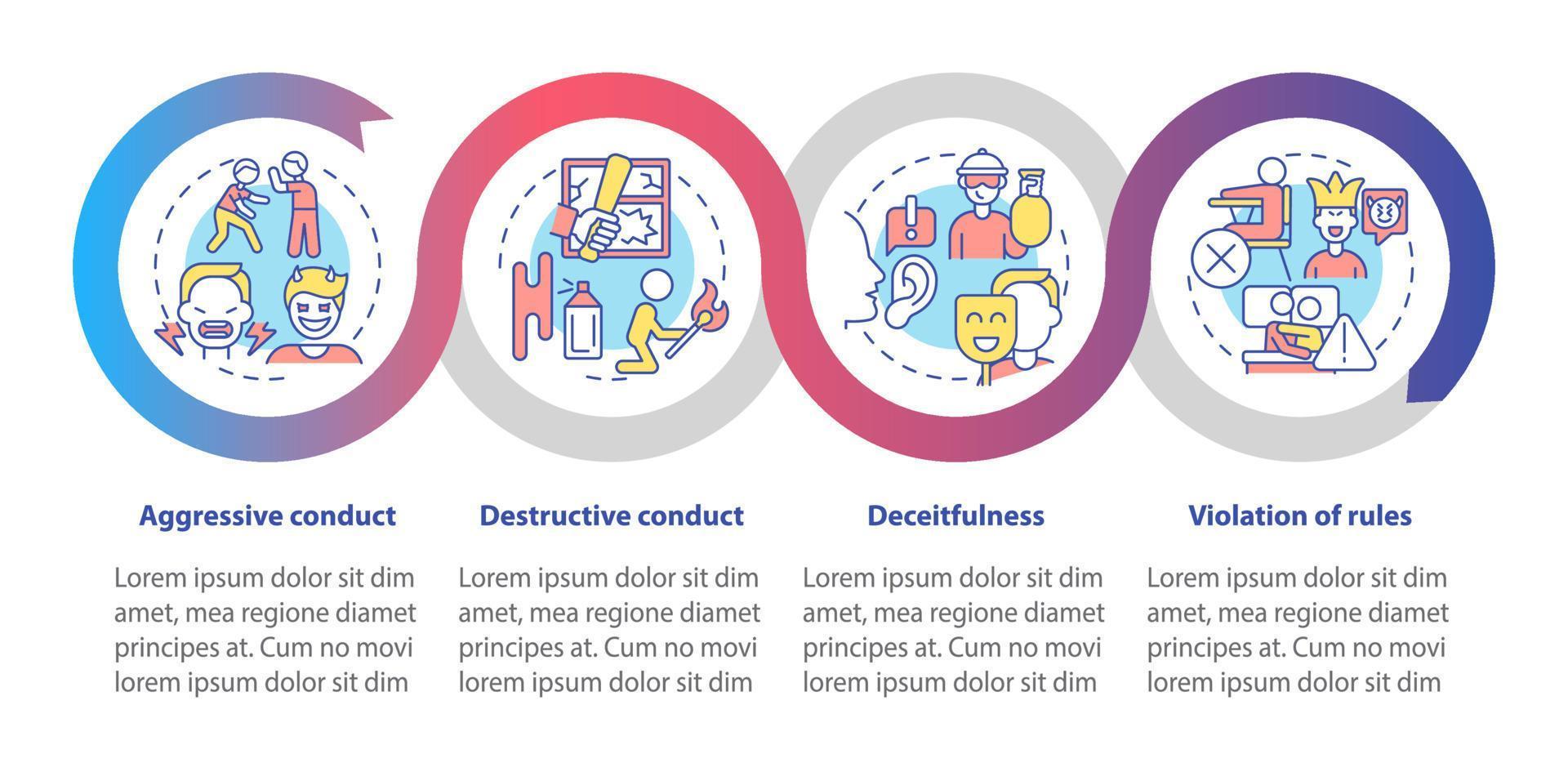 Aggressive conduct

Lorem ipsum dolor sit dim amet, mea regione diamet principes at. Cum no movi lorem ipsum dolor sit dim

Destructive conduct

Lorem ipsum dolor sit dim amet, mea regione diamet principes at. Cum no movi lorem ipsum dolor sit dim

Deceitfulness

Lorem ipsum dolor sit dim amet, mea regione diamet principes at. Cum no movi lorem ipsum dolor sit dim

Violation of rules

Lorem ipsum dolor sit dim amet, mea regione diamet principes at. Cum no movi lorem ipsum dolor sit dim