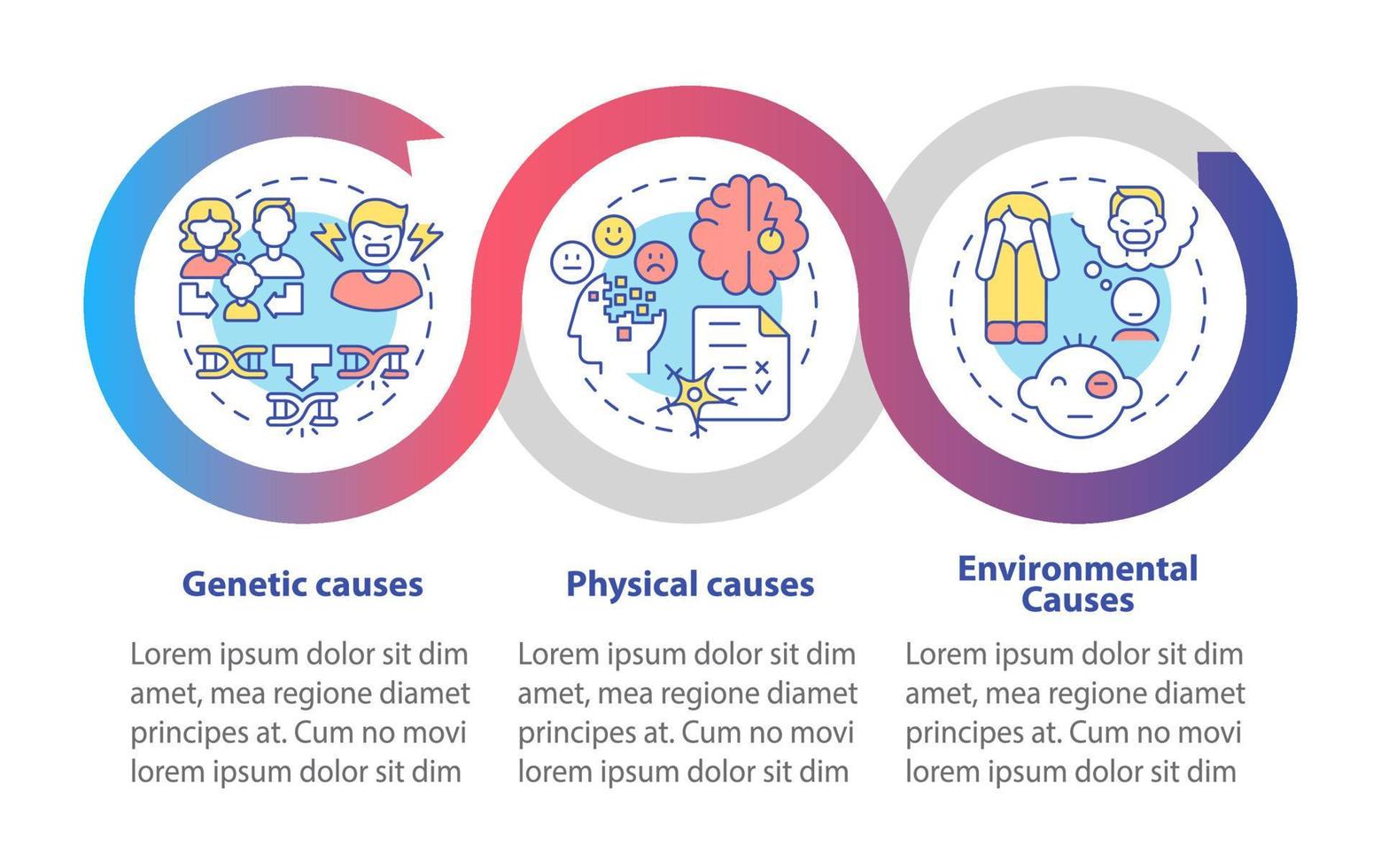 Genetic causes

Lorem ipsum dolor sit dim amet, mea regione diamet principes at. Cum no movi lorem ipsum dolor sit dim

Physical causes

Lorem ipsum dolor sit dim amet, mea regione diamet principes at. Cum no movi lorem ipsum dolor sit dim

Environmental Causes

Lorem ipsum dolor sit dim amet, mea regione diamet principes at. Cum no movi lorem ipsum dolor sit dim