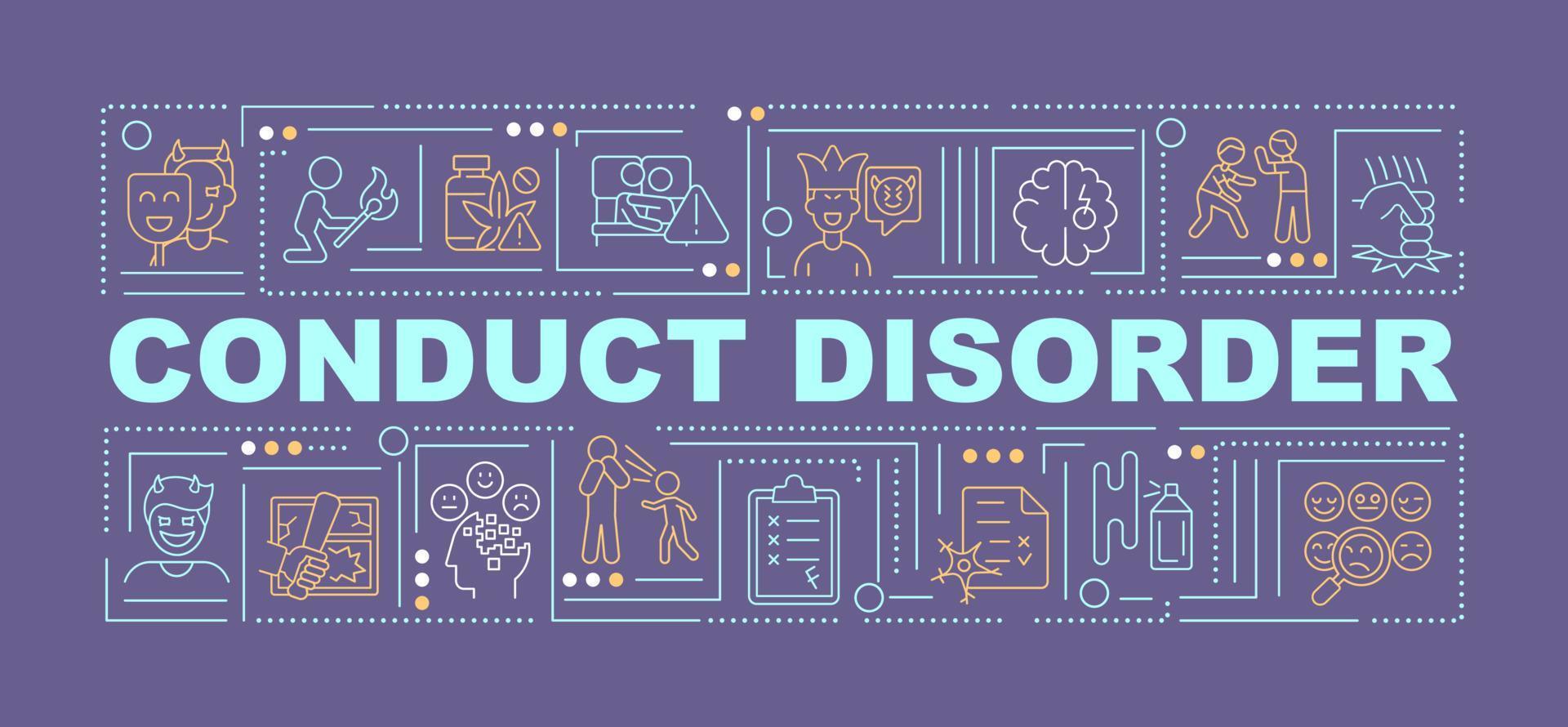 CONDUCT DISORDER