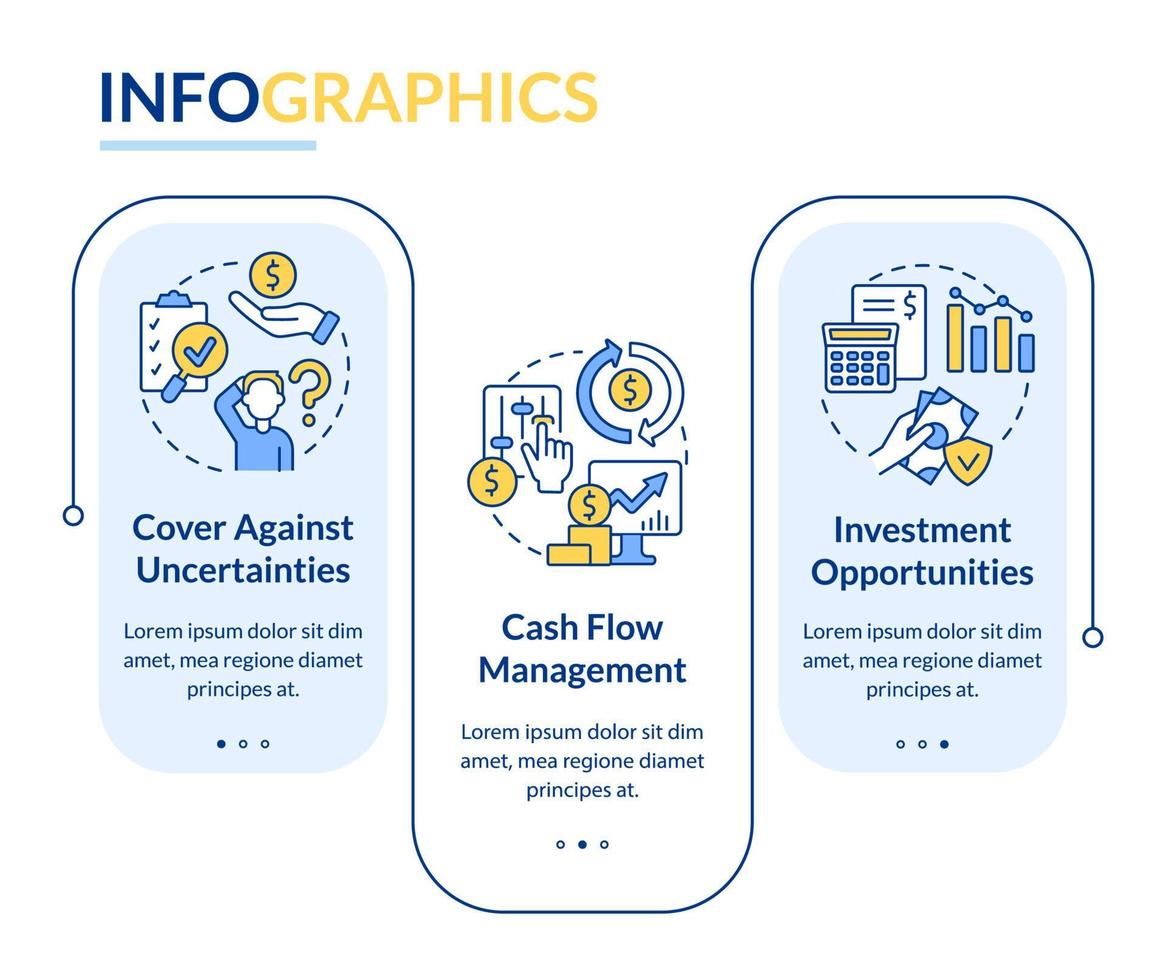 INFOGRAPHICS

Cover Against Uncertainties

Lorem ipsum dolor sit dim amet, mea regione diamet principes at.

Cash Flow Management

Lorem ipsum dolor sit dim amet, mea regione diamet principes at.

Investment Opportunities

Lorem ipsum dolor sit dim amet, mea regione diamet principes at.