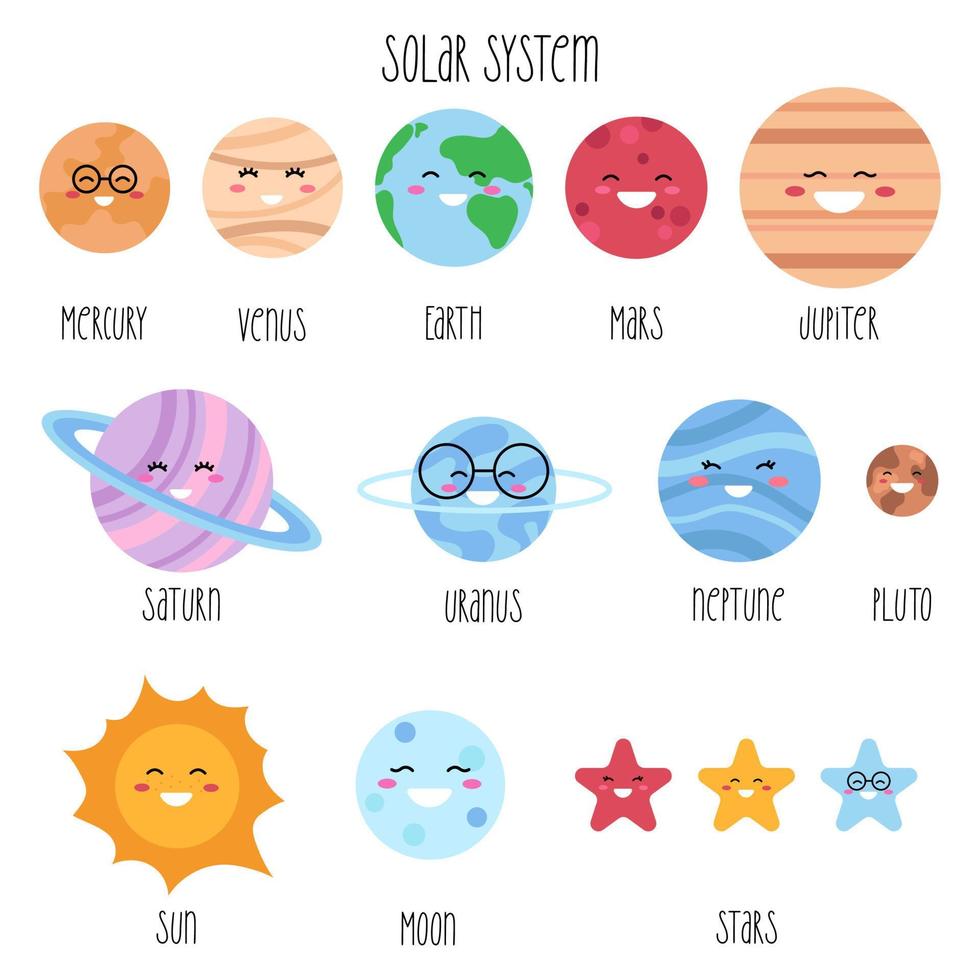 SOLAR SYSTEM

MERCURY VENUS EARTH MARS JUPITER

SATURN URANUS NEPTUNE PLUTO

SUN MOON STARS