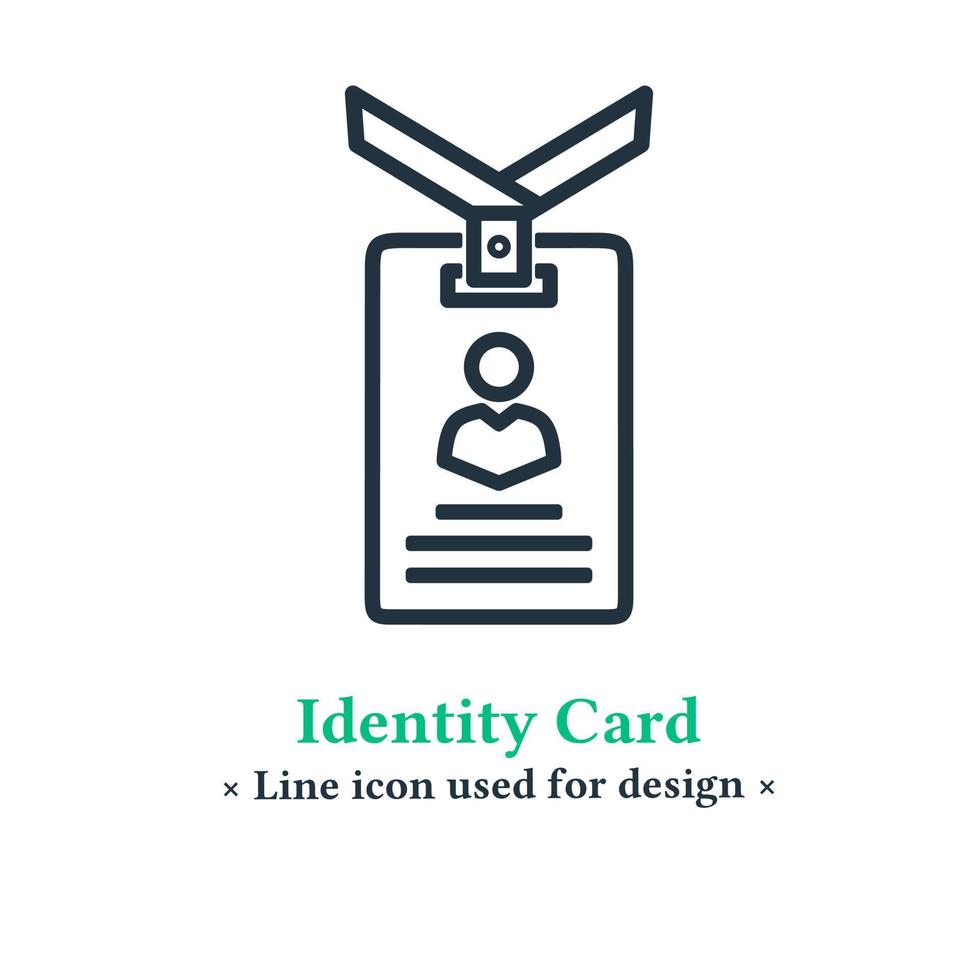 Identity Card

× Line icon used for design ×