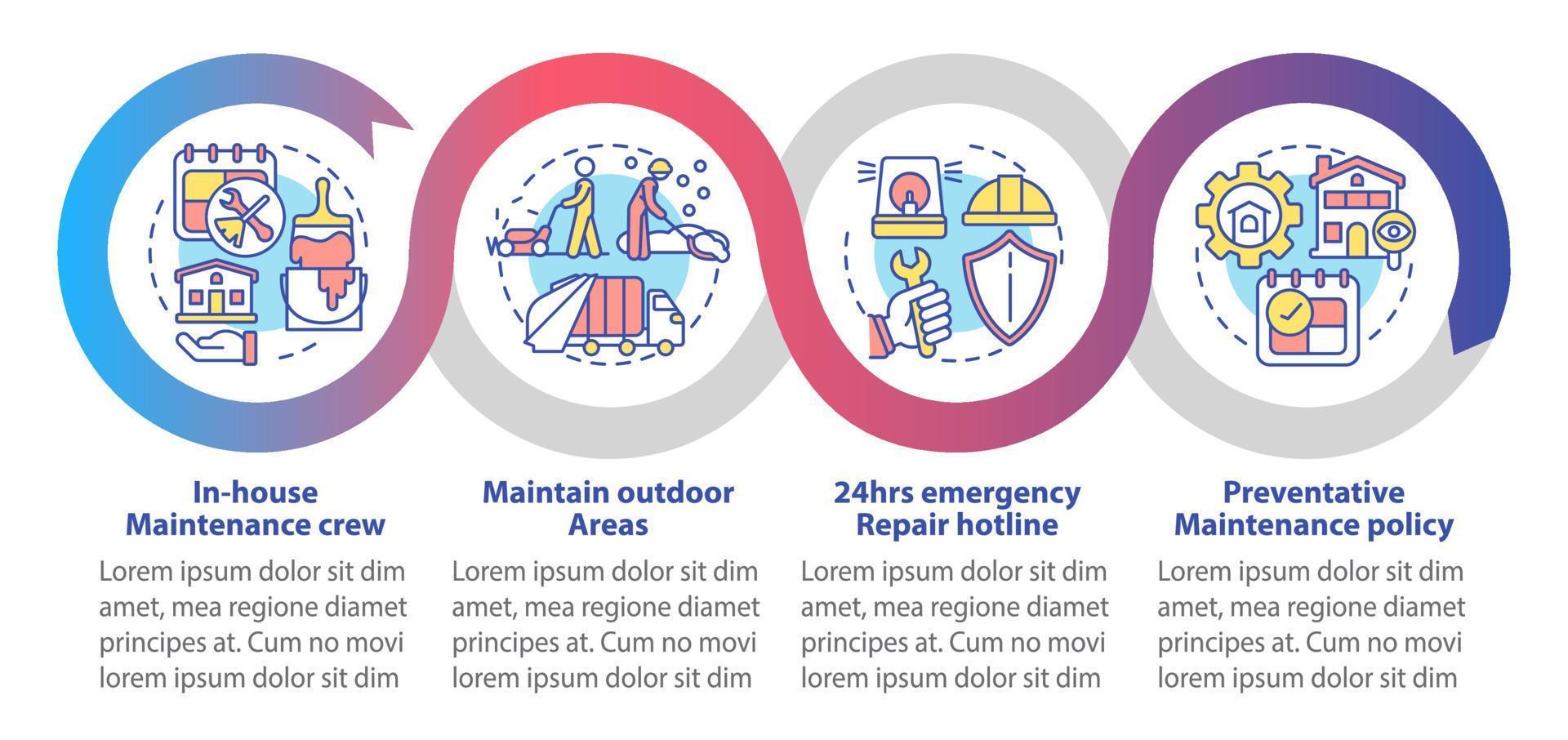 In-house Maintenance crew

Lorem ipsum dolor sit dim amet, mea regione diamet principes at. Cum no movi lorem ipsum dolor sit dim

Maintain outdoor Areas

Lorem ipsum dolor sit dim amet, mea regione diamet principes at. Cum no movi lorem ipsum dolor sit dim

24hrs emergency Repair hotline

Lorem ipsum dolor sit dim amet, mea regione diamet principes at. Cum no movi lorem ipsum dolor sit dim

Preventative Maintenance policy

Lorem ipsum dolor sit dim amet, mea regione diamet principes at. Cum no movi lorem ipsum dolor sit dim