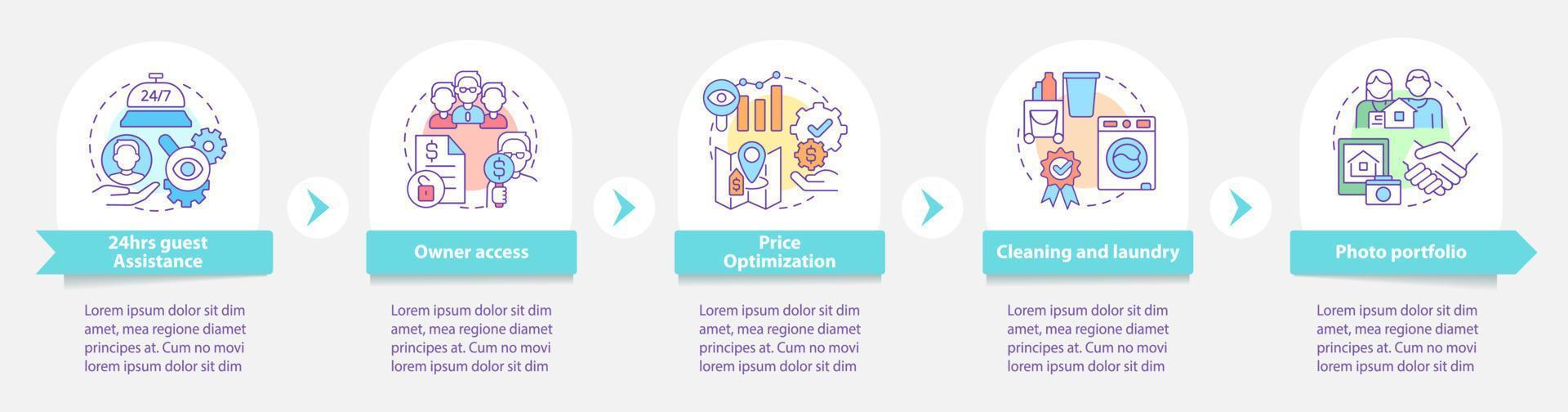 24/7

24hrs guest Assistance

Lorem ipsum dolor sit dim amet, mea regione diamet principes at. Cum no movi lorem ipsum dolor sit dim

Owner access

Lorem ipsum dolor sit dim amet, mea regione diamet principes at. Cum no movi lorem ipsum dolor sit dim

Price Optimization

Lorem ipsum dolor sit dim amet, mea regione diamet principes at. Cum no movi lorem ipsum dolor sit dim

Cleaning and laundry

Lorem ipsum dolor sit dim amet, mea regione diamet principes at. Cum no movi lorem ipsum dolor sit dim

Photo portfolio

Lorem ipsum dolor sit dim amet, mea regione diamet principes at. Cum no movi lorem ipsum dolor sit dim