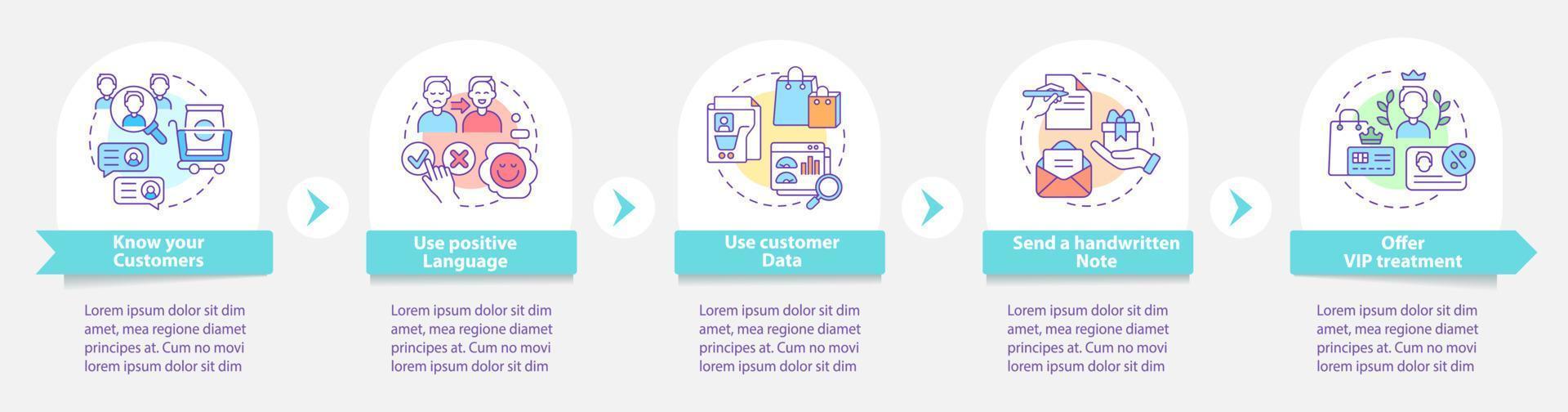 Know your Customers

Lorem ipsum dolor sit dim amet, mea regione diamet principes at. Cum no movi lorem ipsum dolor sit dim

Use positive Language

Lorem ipsum dolor sit dim amet, mea regione diamet principes at. Cum no movi lorem ipsum dolor sit dim

Use customer Data

Lorem ipsum dolor sit dim amet, mea regione diamet principes at. Cum no movi lorem ipsum dolor sit dim

Send a handwritten Note

Lorem ipsum dolor sit dim amet, mea regione diamet principes at. Cum no movi lorem ipsum dolor sit dim

Offer VIP treatment

Lorem ipsum dolor sit dim amet, mea regione diamet principes at. Cum no movi lorem ipsum dolor sit dim