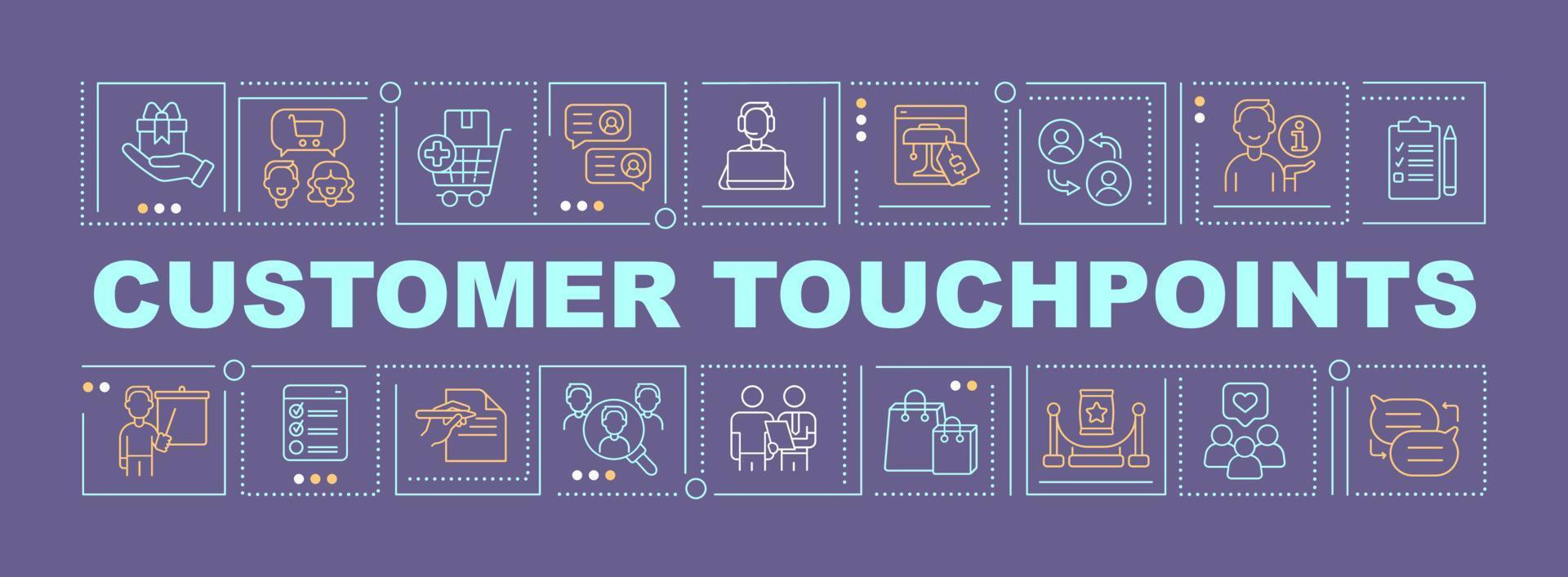 CUSTOMER TOUCHPOINTS