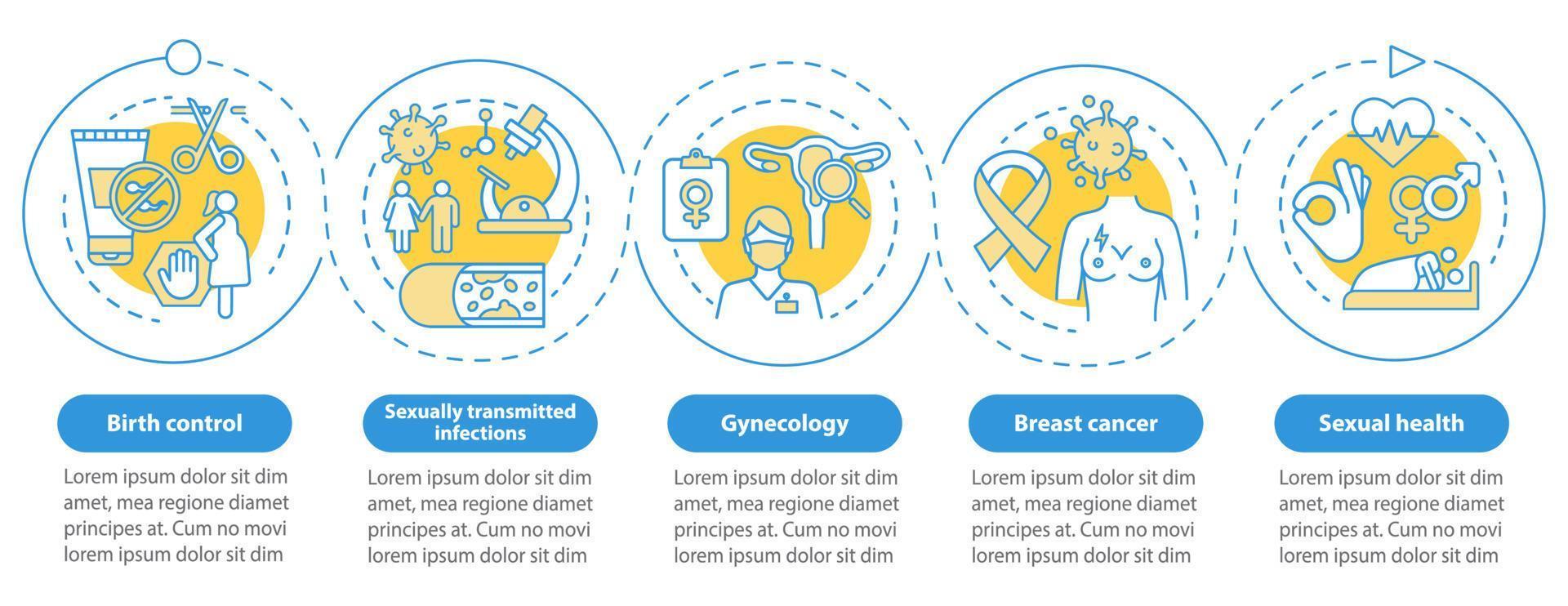 Birth control

Lorem ipsum dolor sit dim amet, mea regione diamet principes at. Cum no movi lorem ipsum dolor sit dim

Sexually transmitted infections

Lorem ipsum dolor sit dim amet, mea regione diamet principes at. Cum no movi lorem ipsum dolor sit dim

Gynecology

Lorem ipsum dolor sit dim amet, mea regione diamet principes at. Cum no movi lorem ipsum dolor sit dim

Breast cancer

Lorem ipsum dolor sit dim amet, mea regione diamet principes at. Cum no movi lorem ipsum dolor sit dim

Sexual health

Lorem ipsum dolor sit dim amet, mea regione diamet principes at. Cum no movi lorem ipsum dolor sit dim