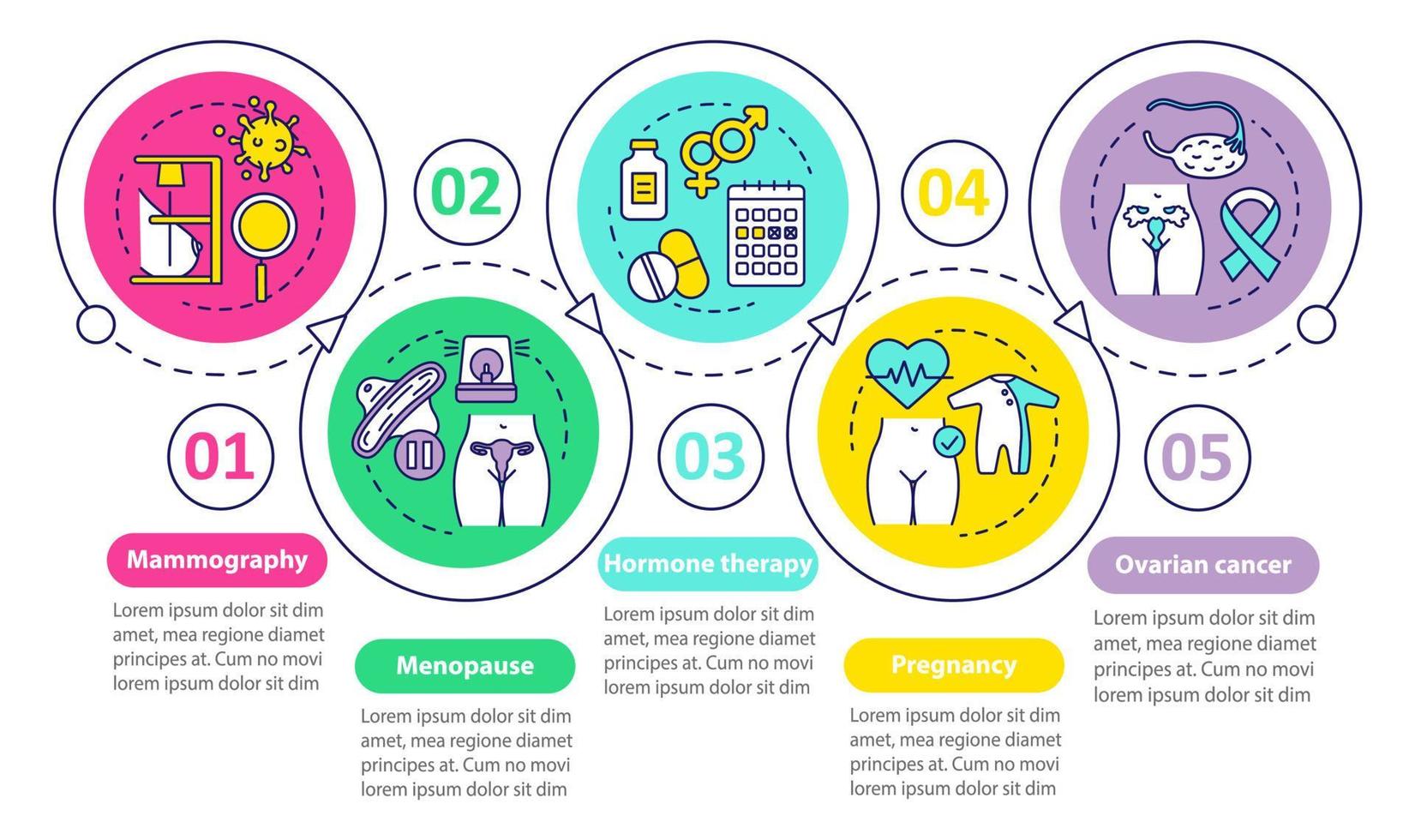 01

Mammography

Lorem ipsum dolor sit dim amet, mea regione diamet principes at. Cum no movi lorem ipsum dolor sit dim

02

Menopause

Lorem ipsum dolor sit dim amet, mea regione diamet principes at. Cum no movi lorem ipsum dolor sit dim

03

Hormone therapy

Lorem ipsum dolor sit dim amet, mea regione diamet principes at. Cum no movi lorem ipsum dolor sit dim

04

Pregnancy

Lorem ipsum dolor sit dim amet, mea regione diamet principes at. Cum no movi lorem ipsum dolor sit dim

05

Ovarian cancer

Lorem ipsum dolor sit dim amet, mea regione diamet principes at. Cum no movi lorem ipsum dolor sit dim